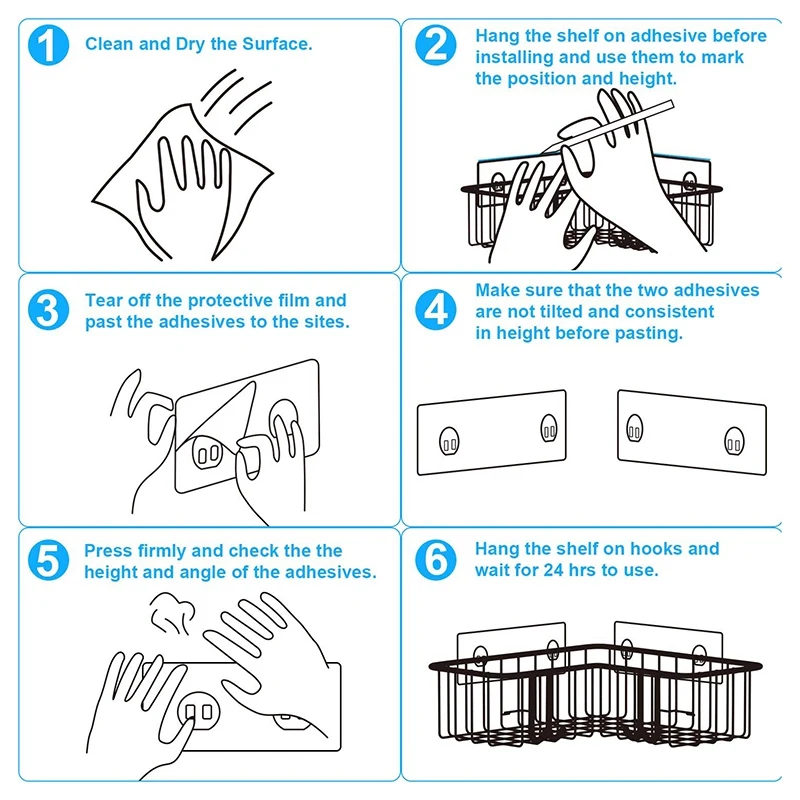 1 Clean and Dry the Surface.

2 Hang the shelf on adhesive before installing and use them to mark the position and height.

3 Tear off the protective film and past the adhesives to the sites.

4 Make sure that the two adhesives are not tilted and consistent in height before pasting.

5 Press firmly and check the the height and angle of the adhesives.

6 Hang the shelf on hooks and wait for 24 hrs to use.