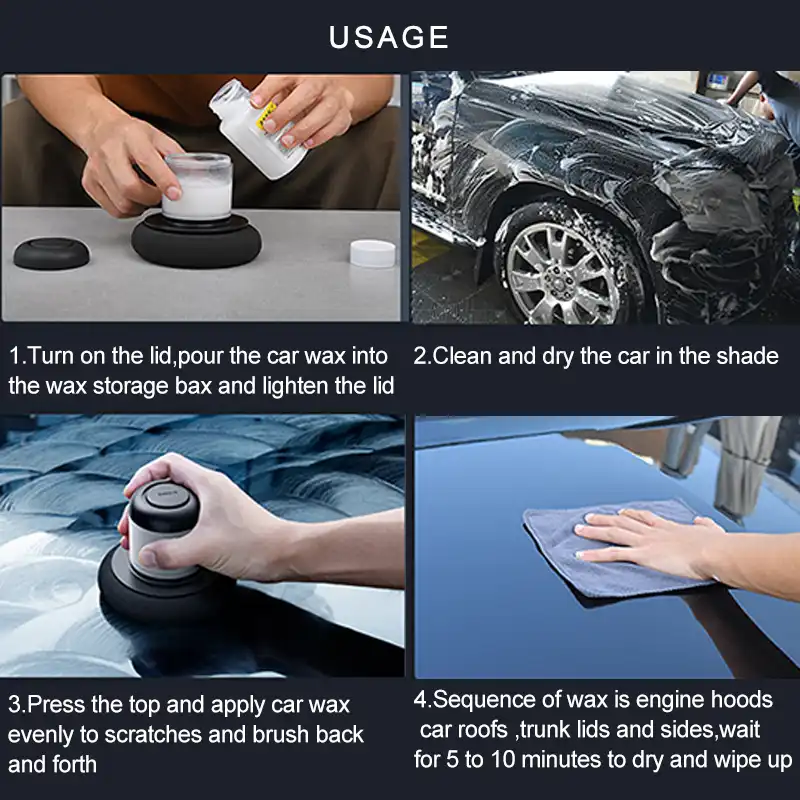 USAGE

1.Turn on the lid,pour the car wax into the wax storage bax and lighten the lid

2.Clean and dry the car in the shade

3.Press the top and apply car wax evenly to scratches and brush back and forth

4.Sequence of wax is engine hoods car roofs ,trunk lids and sides,wait for 5 to 10 minutes to dry and wipe up