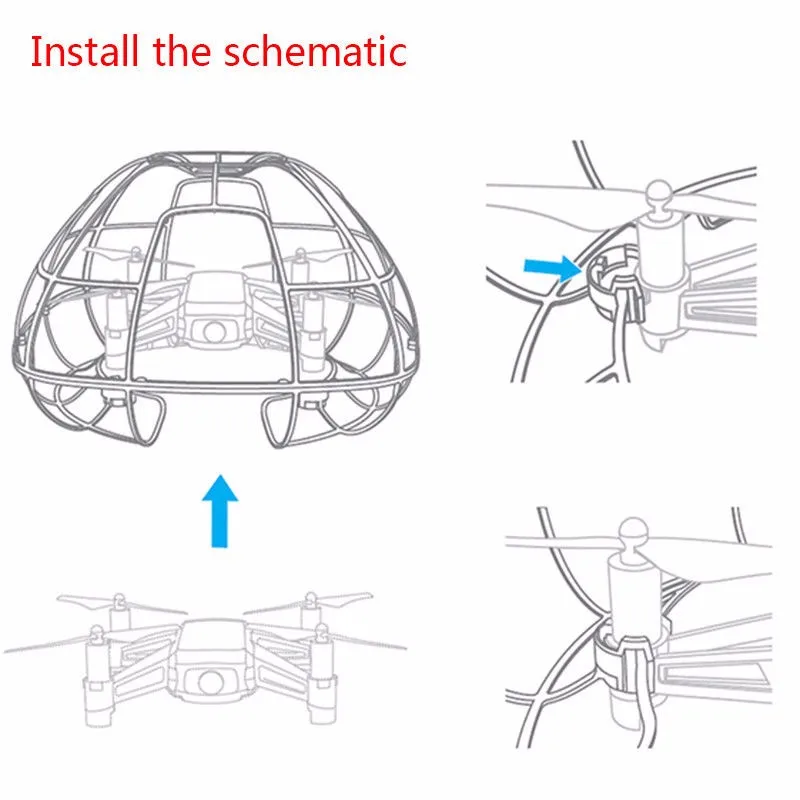 Install the schematic