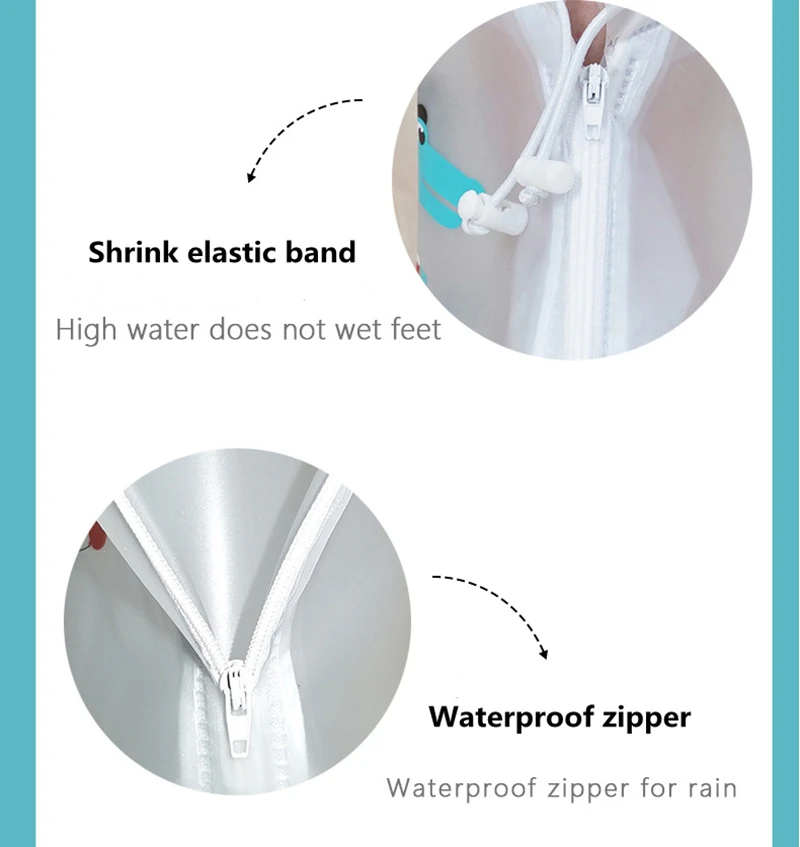 Shrink elastic band

High water does not wet feet

Waterproof zipper

Waterproof zipper for rain