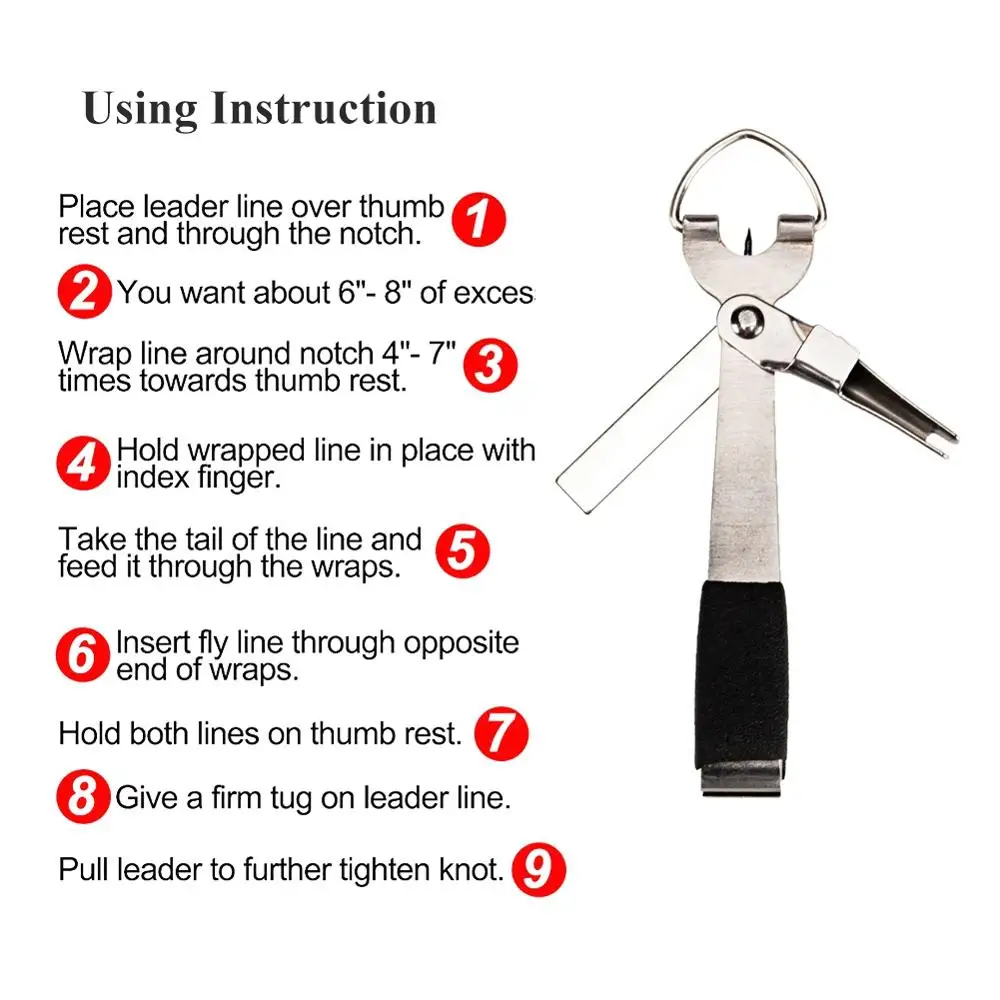 Using Instruction

Place leader line over thumb rest and through the notch. 1

2 You want about 6"- 8" of exces

Wrap line around notch 4"- 7" times towards thumb rest. 3

4 Hold wrapped line in place with index finger.

Take the tail of the line and feed it through the wraps. 5

6 Insert fly line through opposite end of wraps.

Hold both lines on thumb rest. 7

8 Give a firm tug on leader line.

Pull leader to further tighten knot. 9