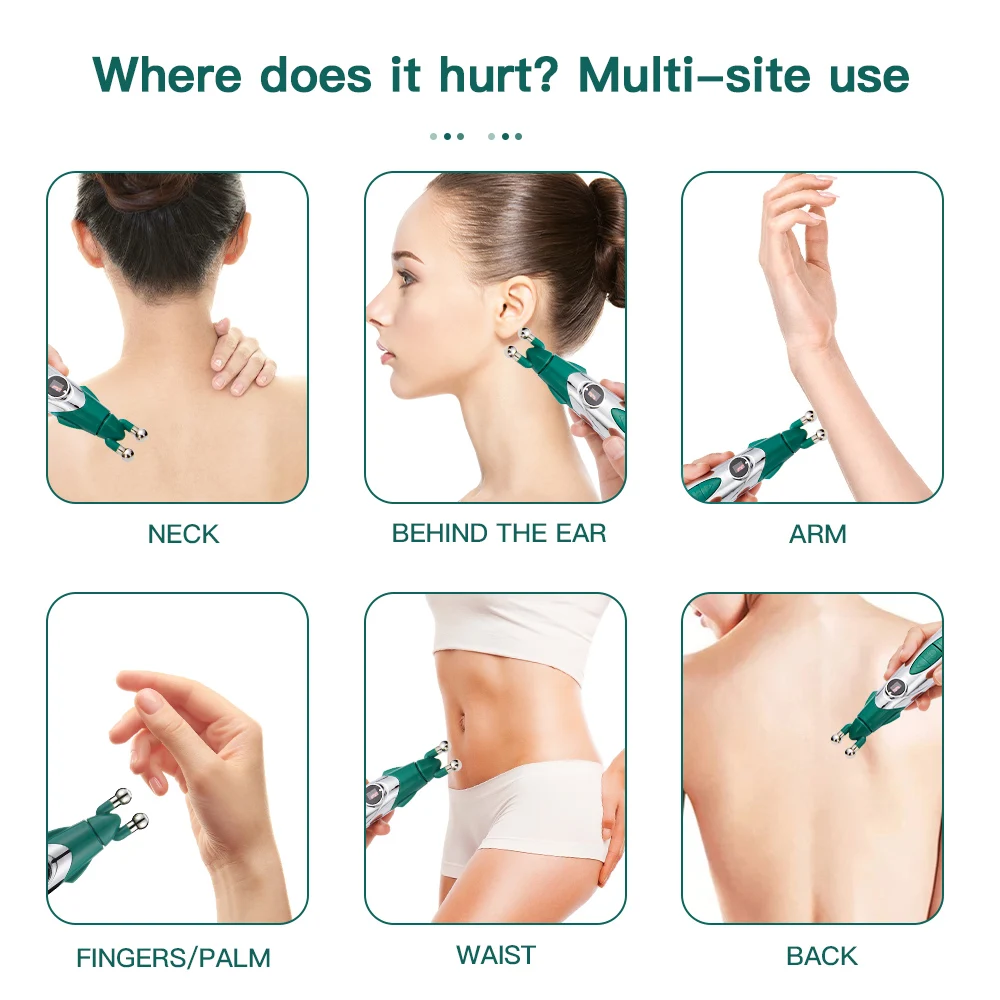 Where does it hurt? Multi-site use

NECK

BEHIND THE EAR

ARM

FINGERS/PALM

WAIST

BACK