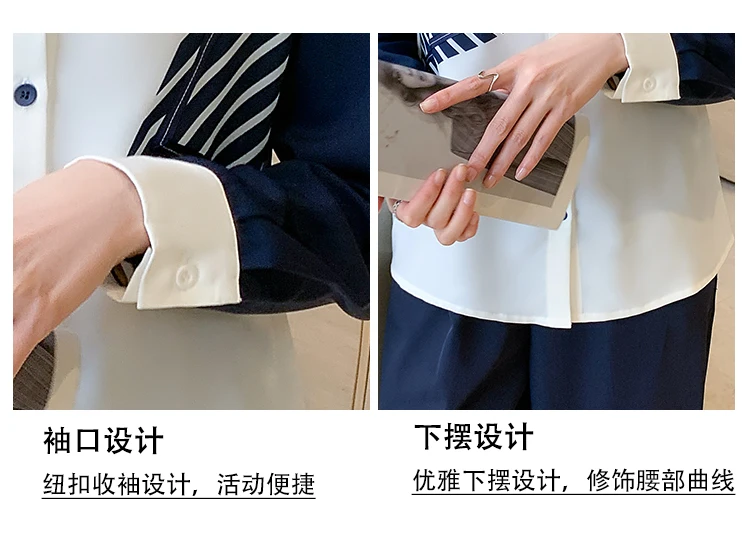 袖口设计

纽扣收袖设计，活动便捷

下摆设计

优雅下摆设计，修饰腰部曲线