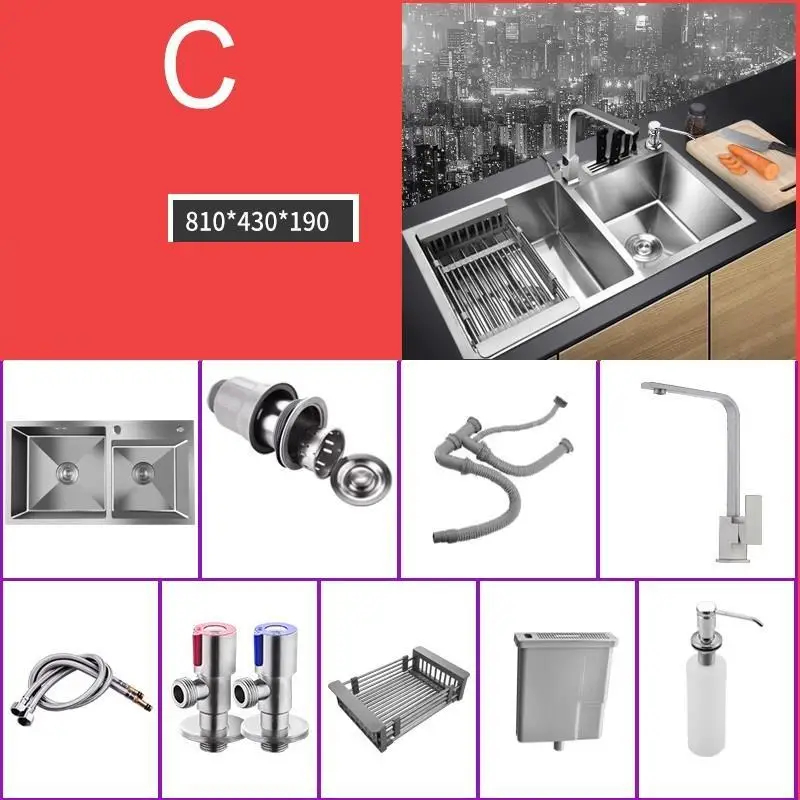 C

810*430*190