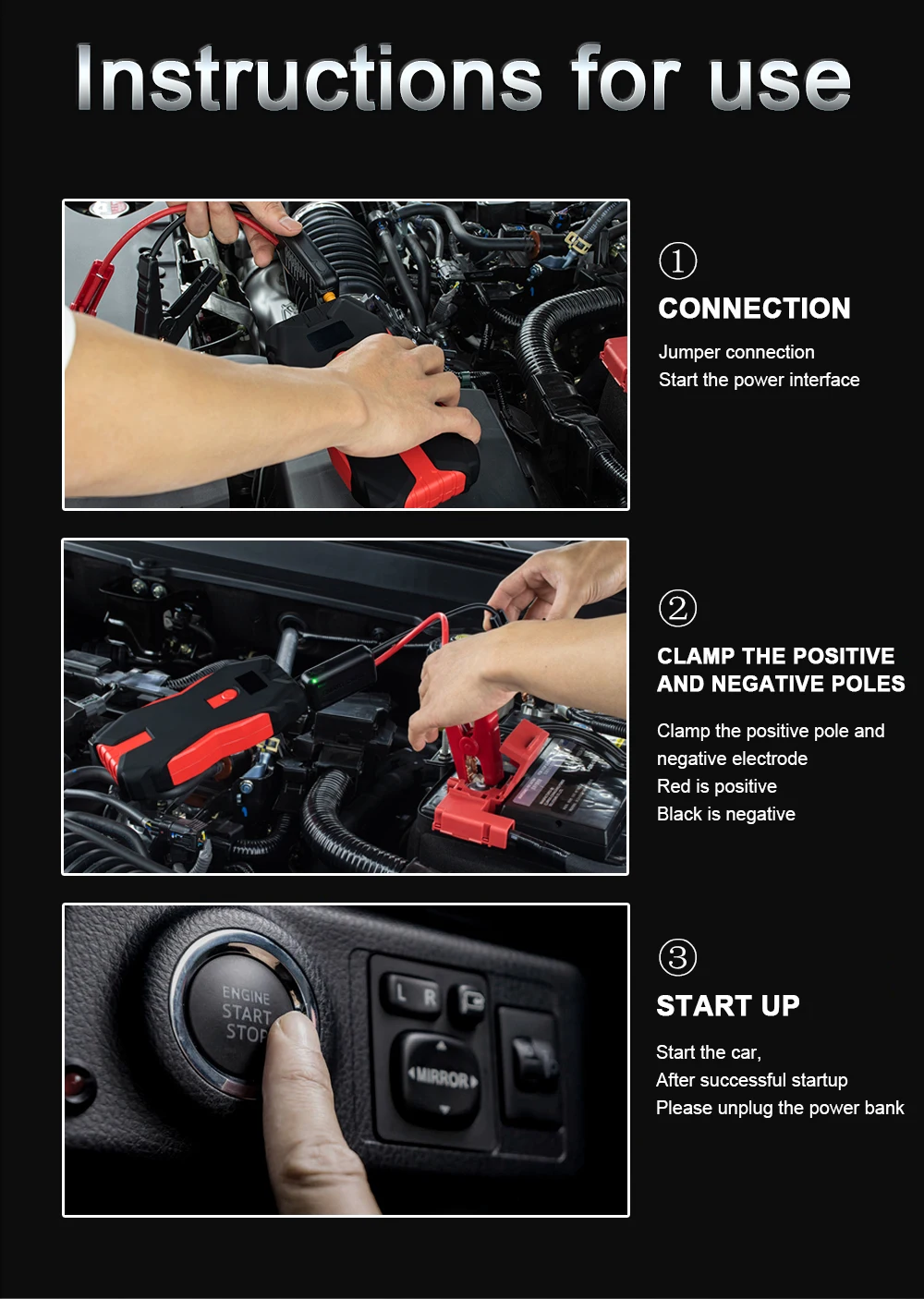 Instructions for use

①
CONNECTION

Jumper connection
Start the power interface

②
CLAMP THE POSITIVE AND NEGATIVE POLES

Clamp the positive pole and negative electrode
Red is positive
Black is negative

ENGINE START STOP

L R

MIRROR

③
START UP

Start the car,
After successful startup
Please unplug the power bank