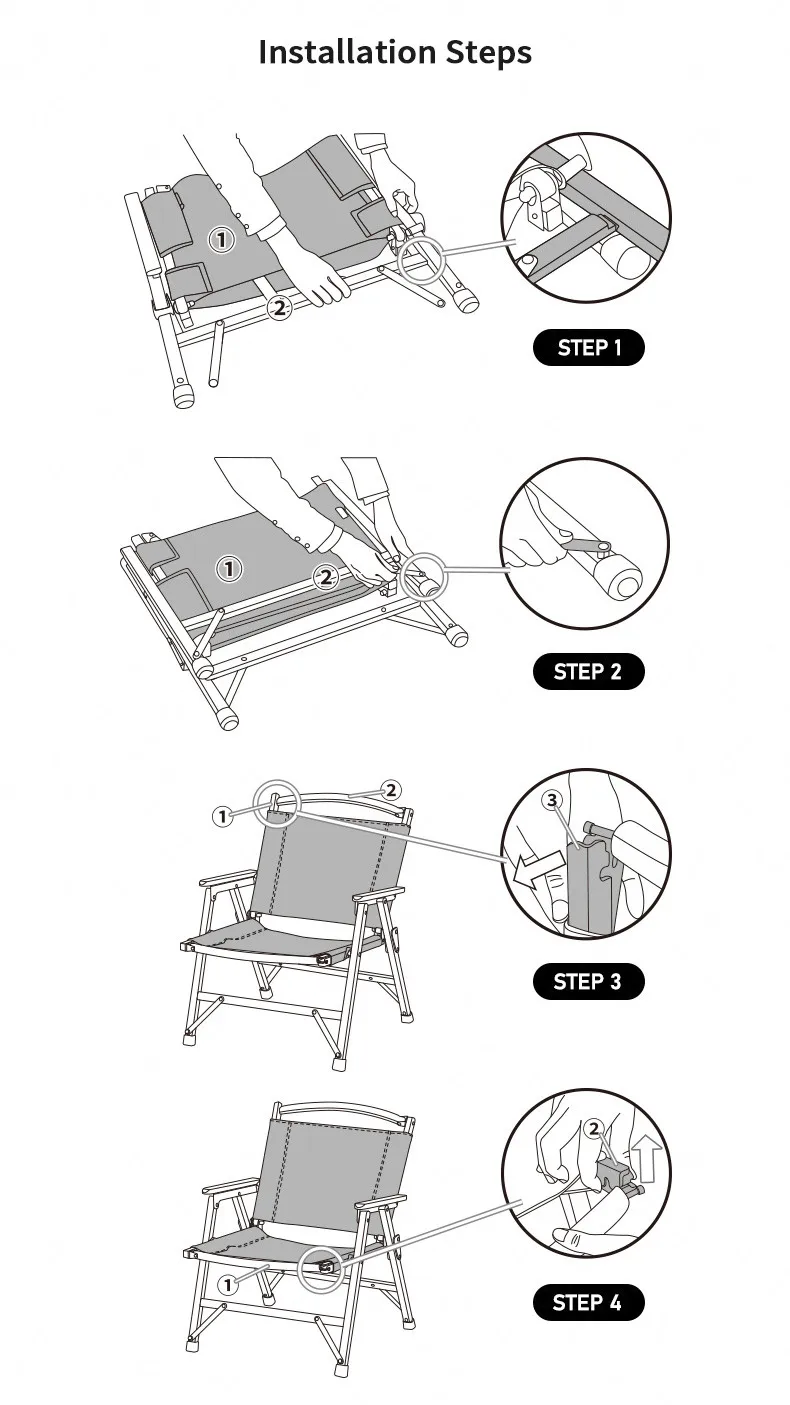 Installation Steps

①
②

STEP 1

①
②

STEP 2

①
②
③

STEP 3

①
②

STEP 4