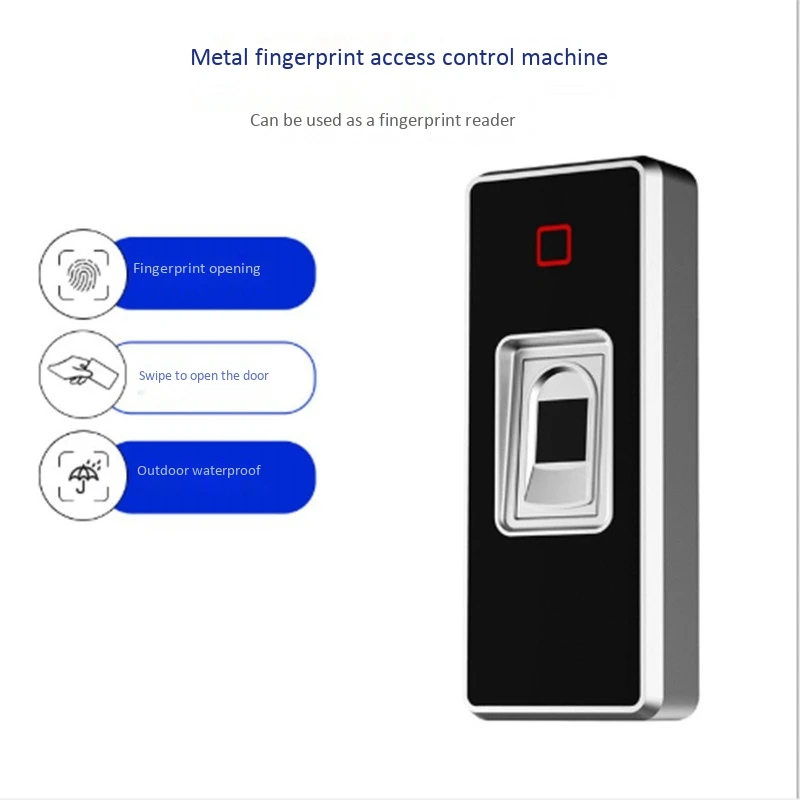 Metal fingerprint access control machine

Can be used as a fingerprint reader

Fingerprint opening

Swipe to open the door

Outdoor waterproof