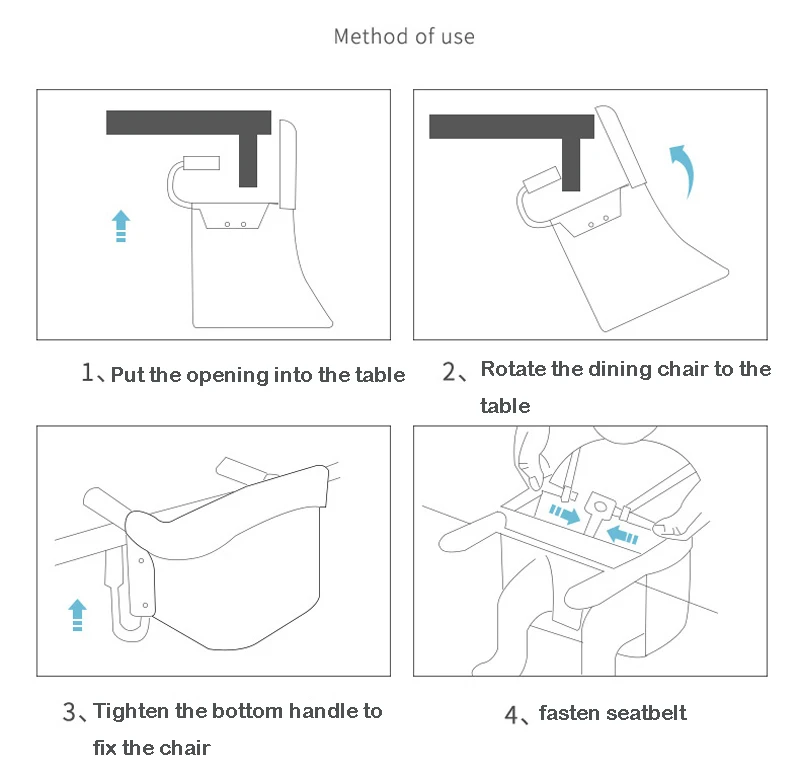 Method of use

1、Put the opening into the table

2、Rotate the dining chair to the table

3、Tighten the bottom handle to fix the chair

4、fasten seatbelt