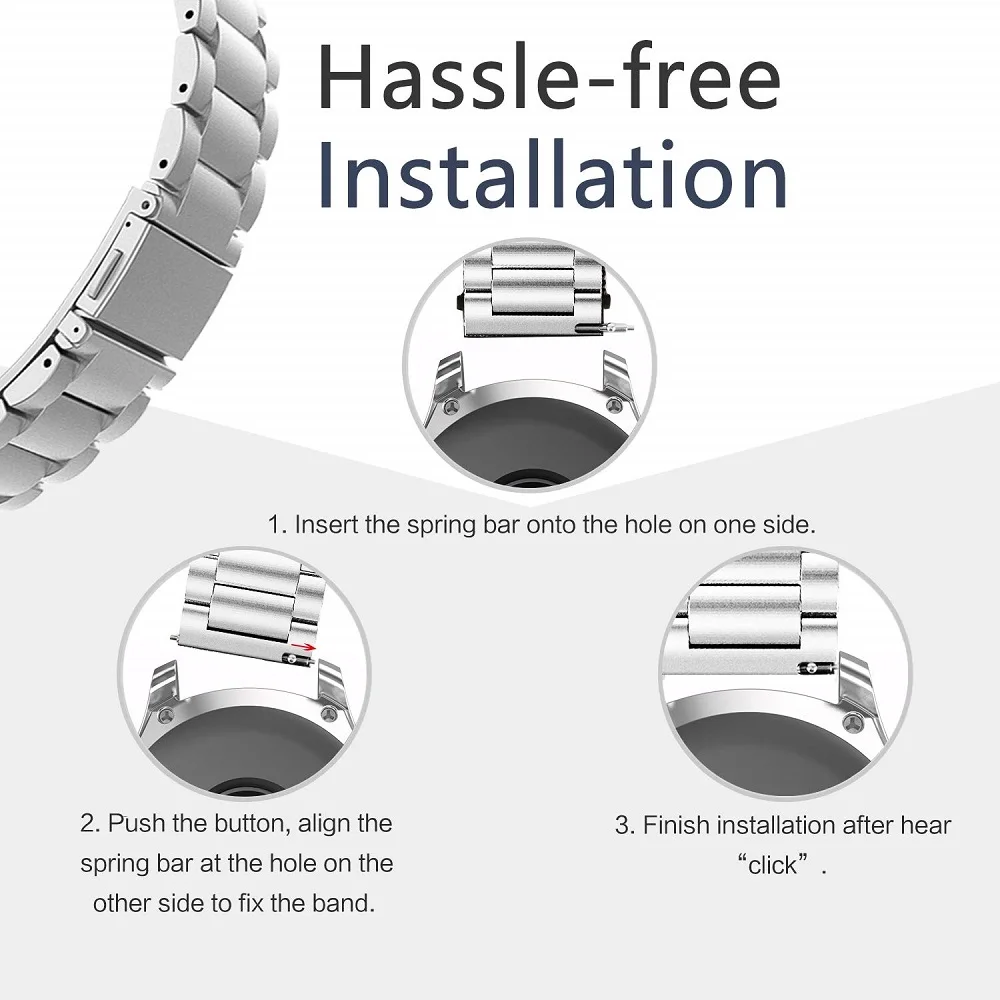 Hassle-free Installation

1. Insert the spring bar onto the hole on one side.

2. Push the button, align the spring bar at the hole on the other side to fix the band.

3. Finish installation after hear “click”.