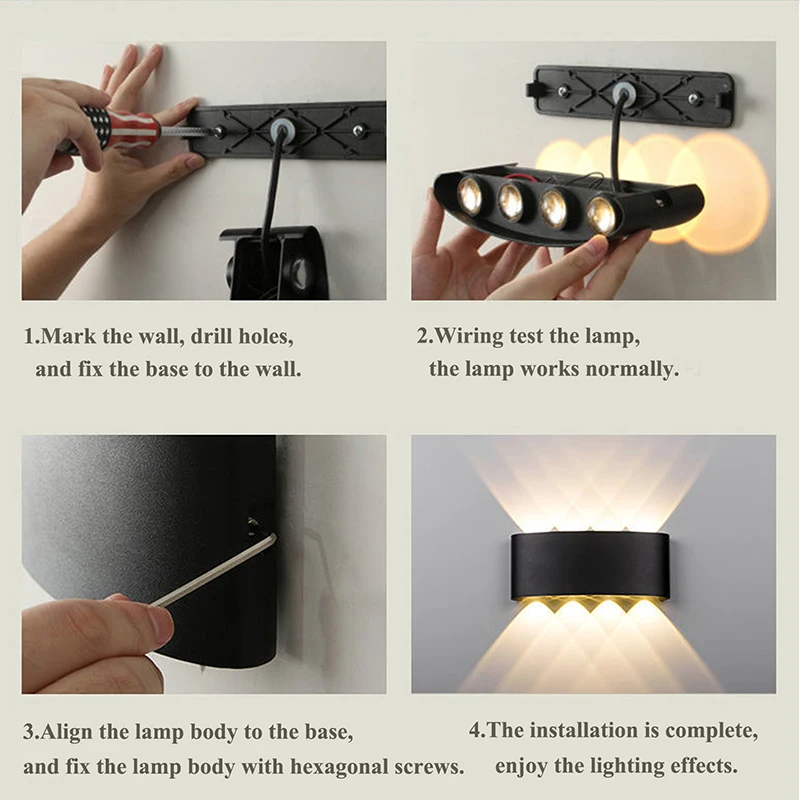 1.Mark the wall, drill holes, and fix the base to the wall.

2.Wiring test the lamp, the lamp works normally.

3.Align the lamp body to the base, and fix the lamp body with hexagonal screws.

4.The installation is complete, enjoy the lighting effects.