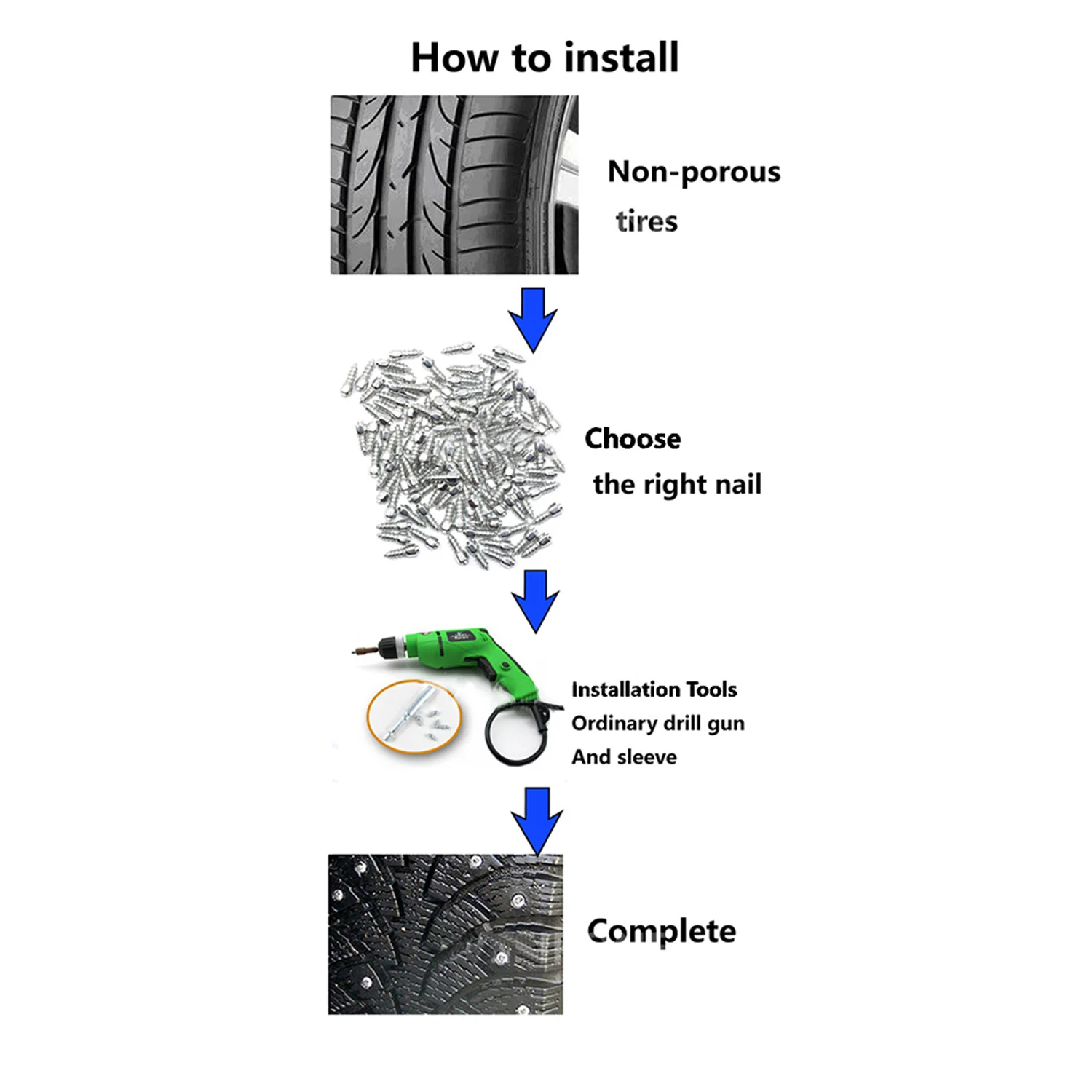 How to install

Non-porous tires

Choose the right nail

Installation Tools
Ordinary drill gun
And sleeve

Complete