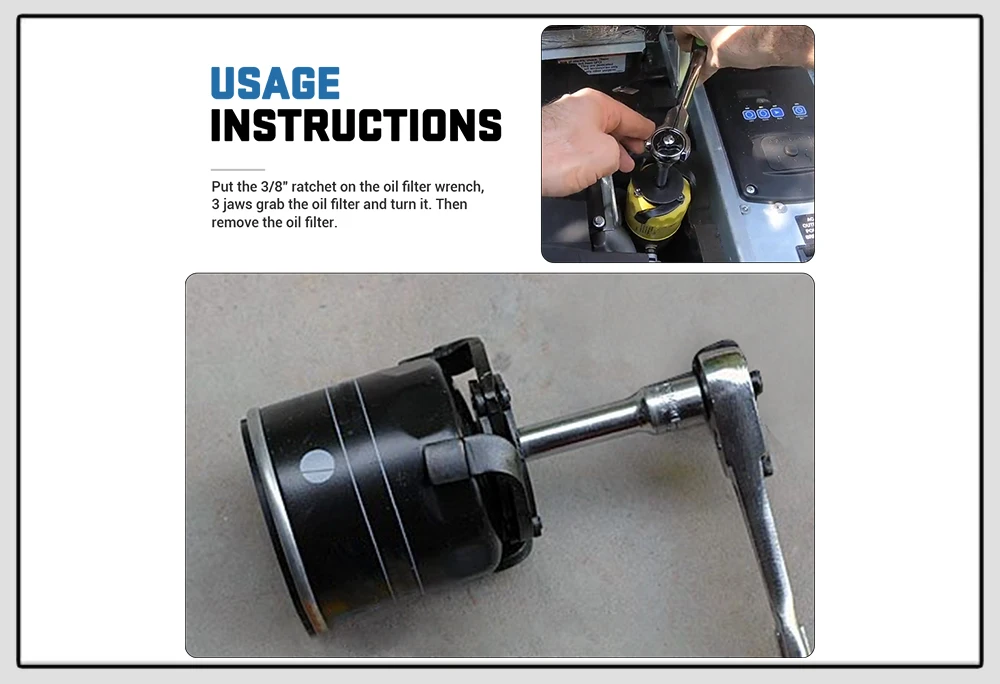 USAGE
INSTRUCTIONS

Put the 3/8" ratchet on the oil filter wrench, 3 jaws grab the oil filter and turn it. Then remove the oil filter.