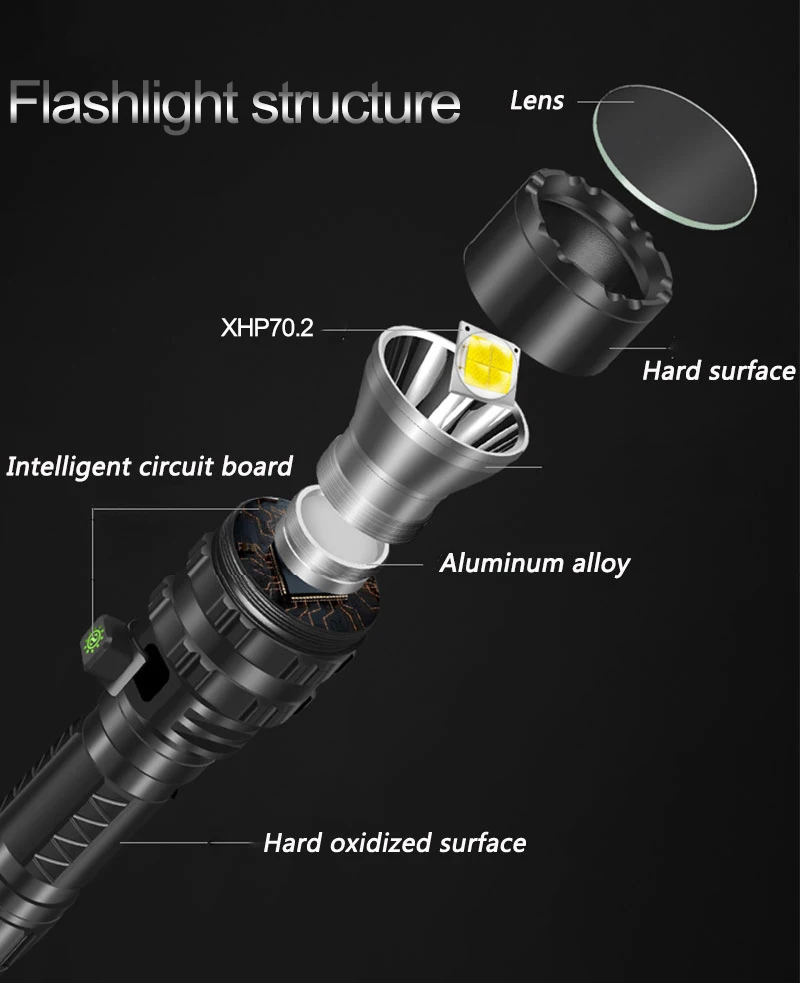 Flashlight structure

Lens

XHP70.2

Hard surface

Intelligent circuit board

Aluminum alloy

Hard oxidized surface