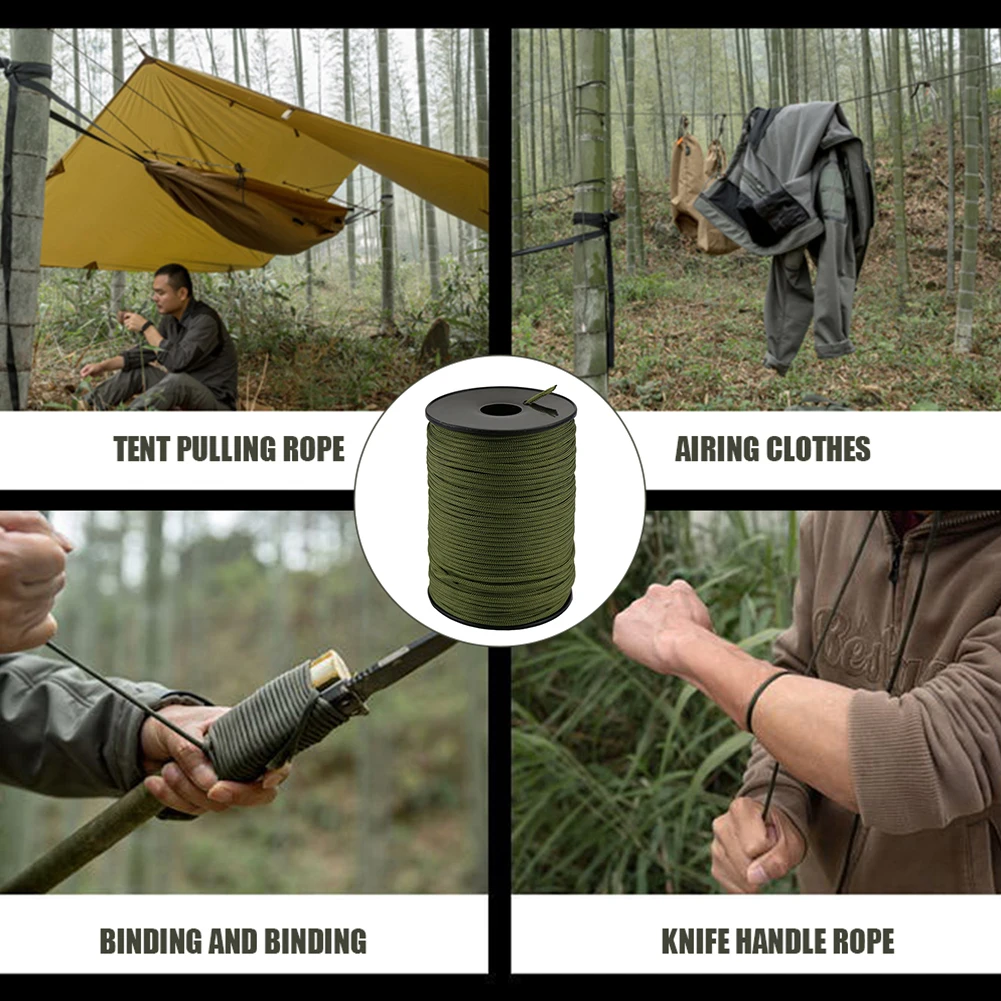 TENT PULLING ROPE

AIRING CLOTHES

BINDING AND BINDING

KNIFE HANDLE ROPE