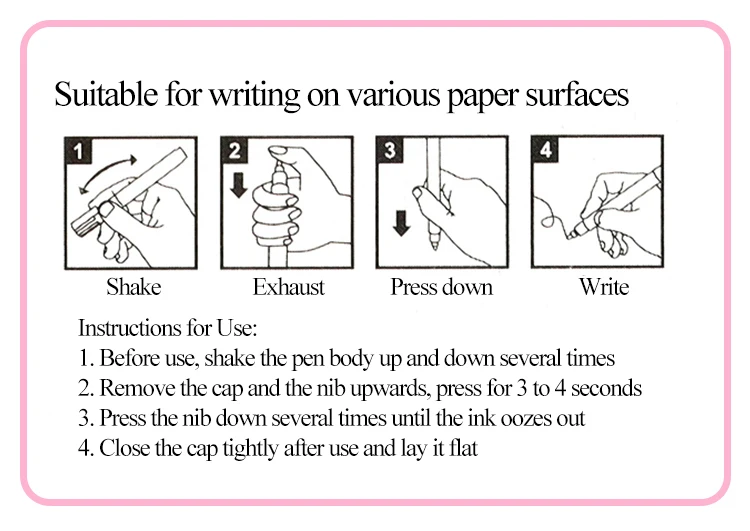 Suitable for writing on various paper surfaces

1
Shake

2
Exhaust

3
Press down

4
Write

Instructions for Use:
1. Before use, shake the pen body up and down several times
2. Remove the cap and the nib upwards, press for 3 to 4 seconds
3. Press the nib down several times until the ink oozes out
4. Close the cap tightly after use and lay it flat