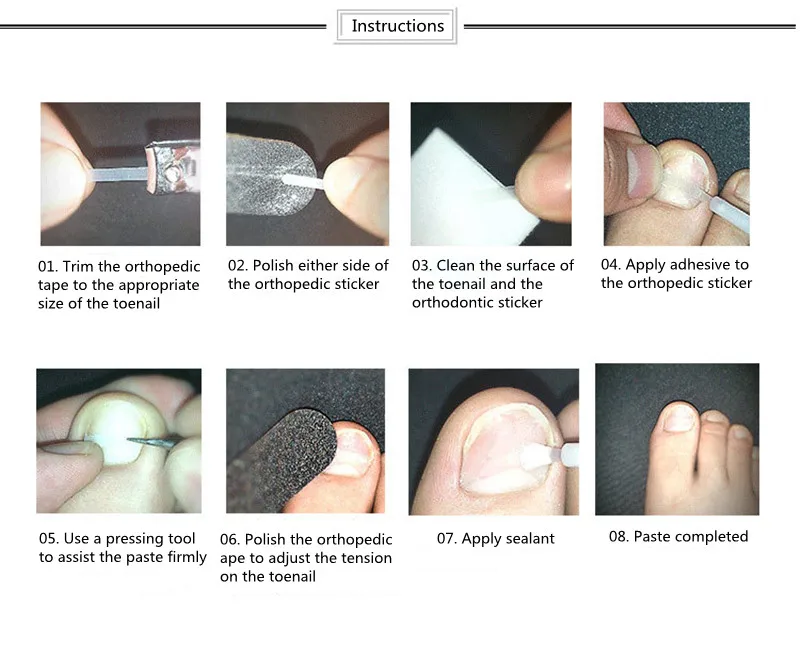 Instructions

01. Trim the orthopedic tape to the appropriate size of the toenail

02. Polish either side of the orthopedic sticker

03. Clean the surface of the toenail and the orthodontic sticker

04. Apply adhesive to the orthopedic sticker

05. Use a pressing tool to assist the paste firmly

06. Polish the orthopedic ape to adjust the tension on the toenail

07. Apply sealant

08. Paste completed