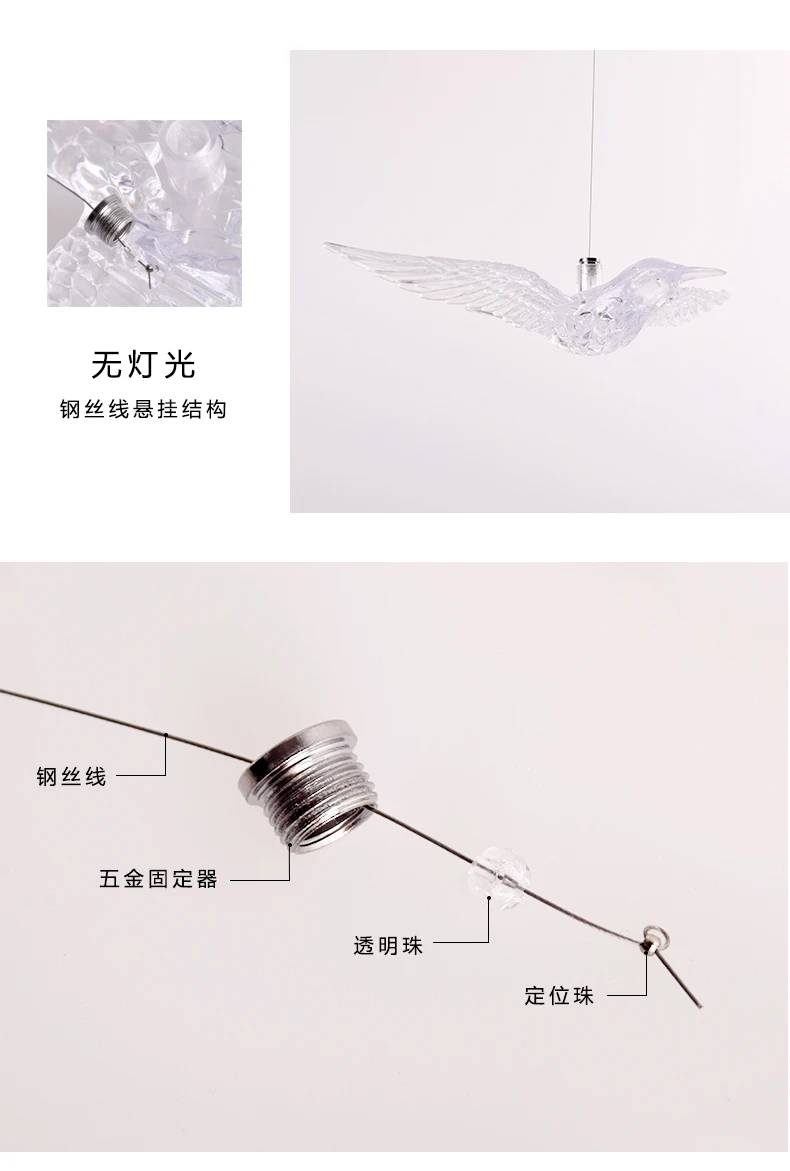 无灯光
钢丝线悬挂结构

钢丝线
五金固定器
透明珠
定位珠