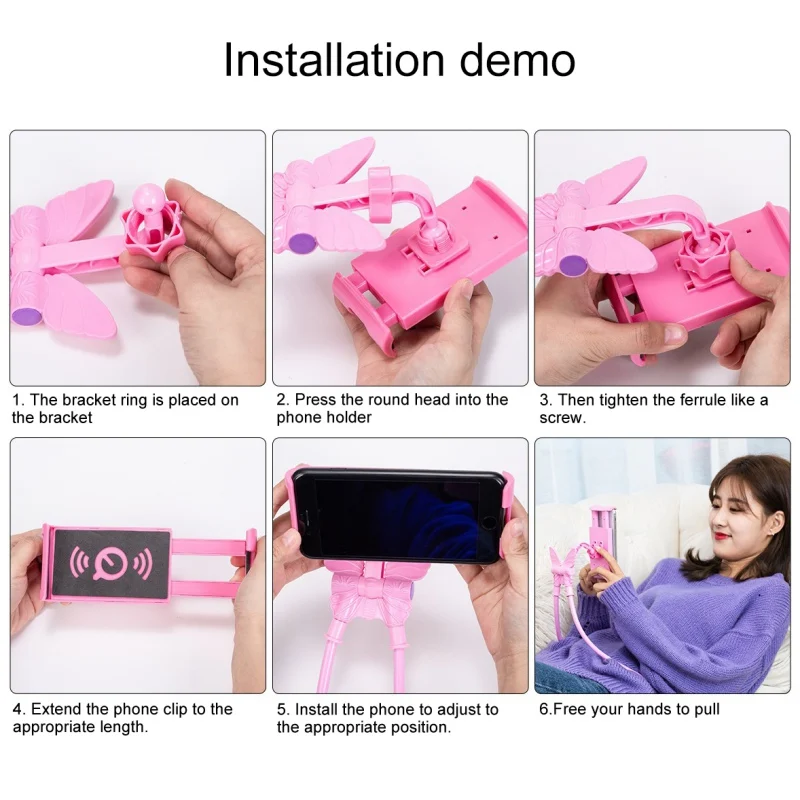 Installation demo

1. The bracket ring is placed on the bracket

2. Press the round head into the phone holder

3. Then tighten the ferrule like a screw.

4. Extend the phone clip to the appropriate length.

5. Install the phone to adjust to the appropriate position.

6.Free your hands to pull