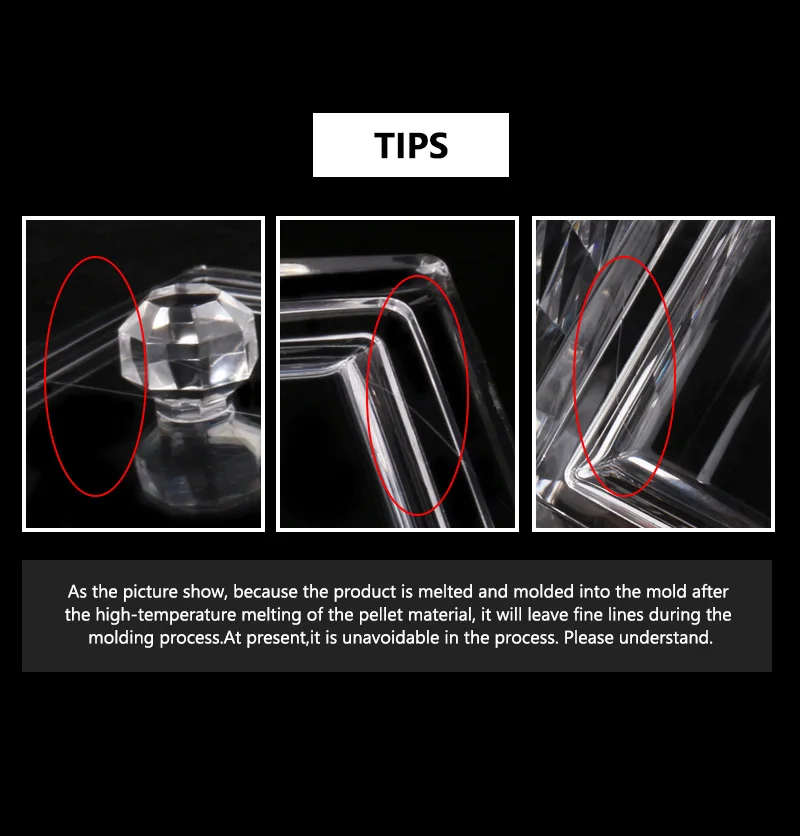 TIPS

As the picture show, because the product is melted and molded into the mold after the high-temperature melting of the pellet material, it will leave fine lines during the molding process.At present,it is unavoidable in the process. Please understand.