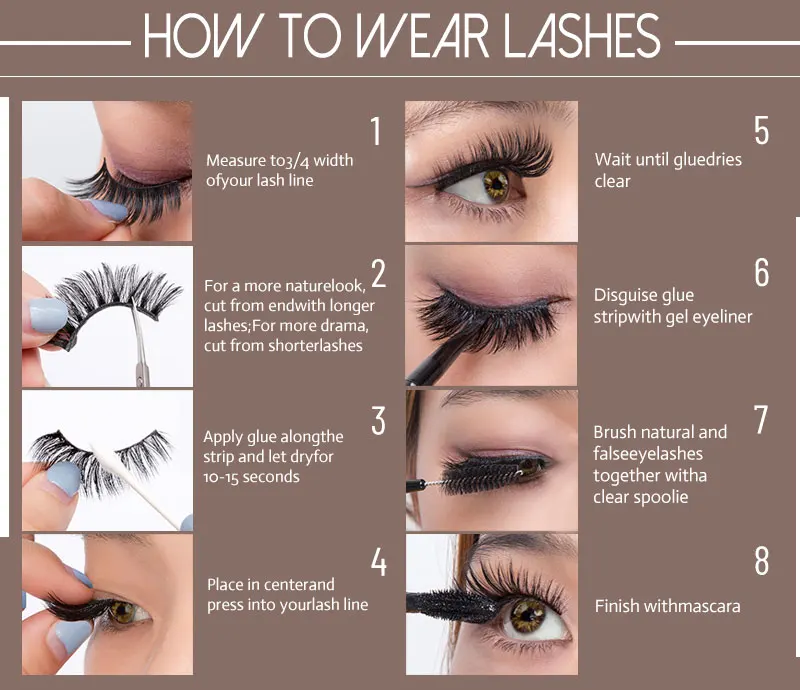 HOW TO WEAR LASHES

1
Measure to3/4 width ofyour lash line

2
For a more naturelook, cut from endwith longer lashes;For more drama, cut from shorterlashes

3
Apply glue alongthe strip and let dryfor 10-15 seconds

4
Place in centerand press into yourlash line

5
Wait until gluedries clear

6
Disguise glue stripwith gel eyeliner

7
Brush natural and falseeyelashes together witha clear spoolie

8
Finish withmascara