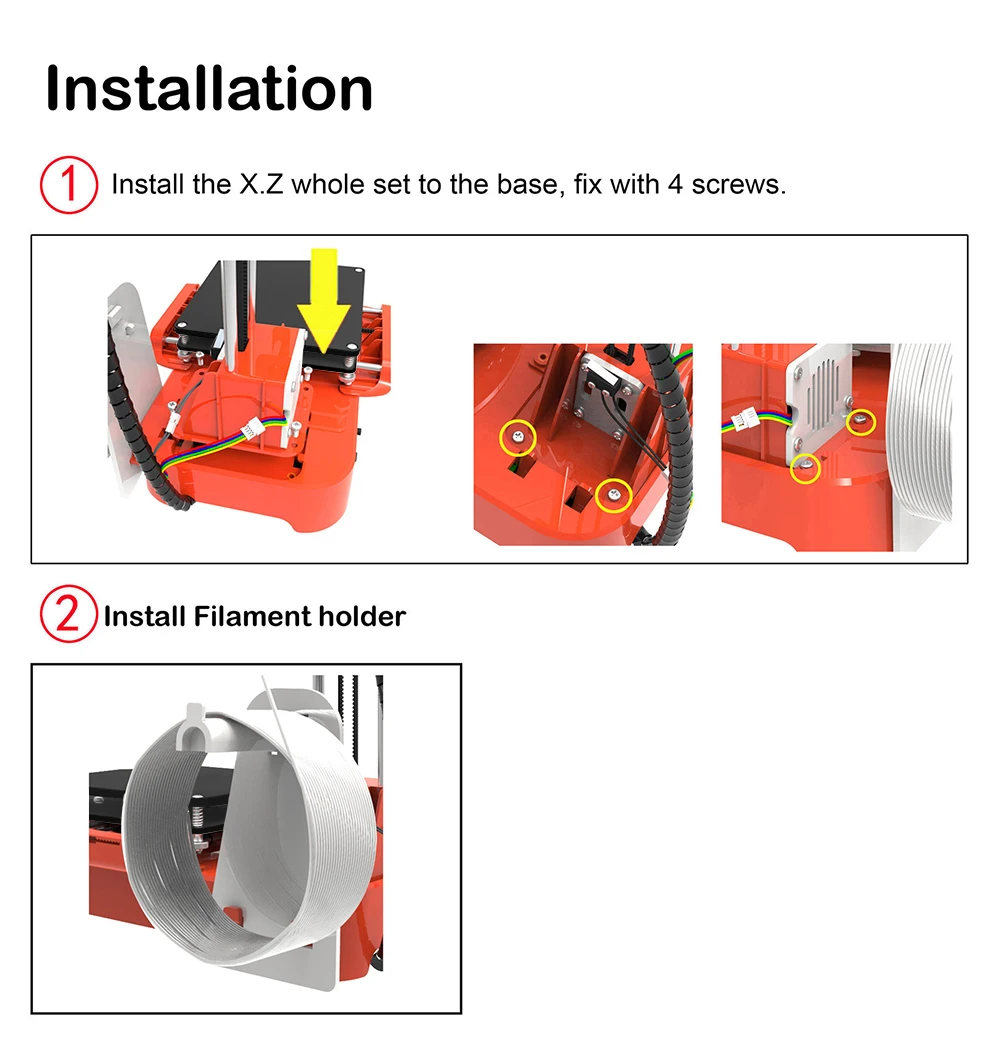 Installation

1 Install the X.Z whole set to the base, fix with 4 screws.

2 Install Filament holder