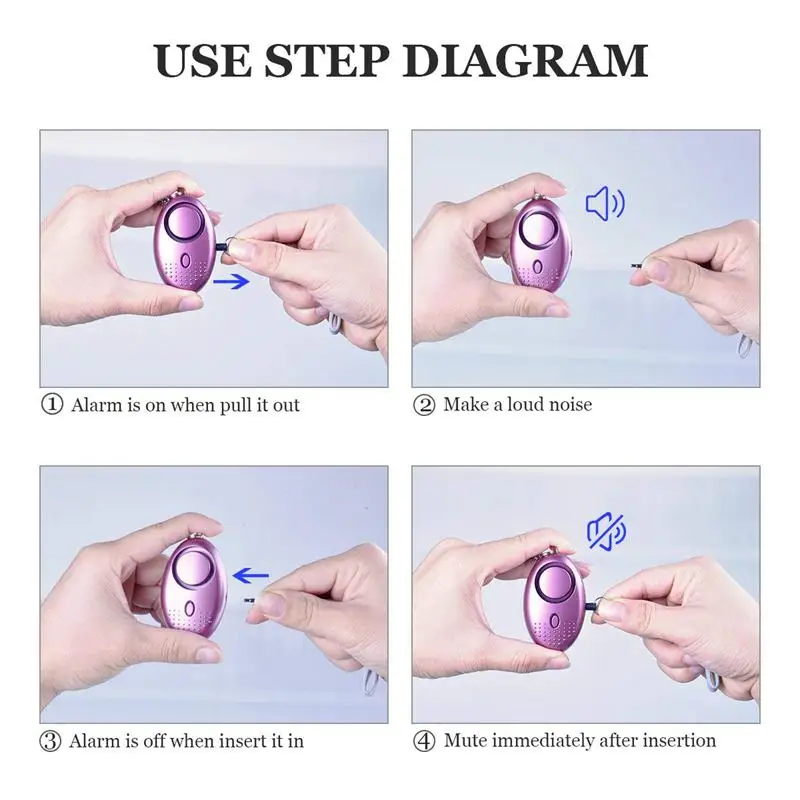 USE STEP DIAGRAM

① Alarm is on when pull it out

② Make a loud noise

③ Alarm is off when insert it in

④ Mute immediately after insertion