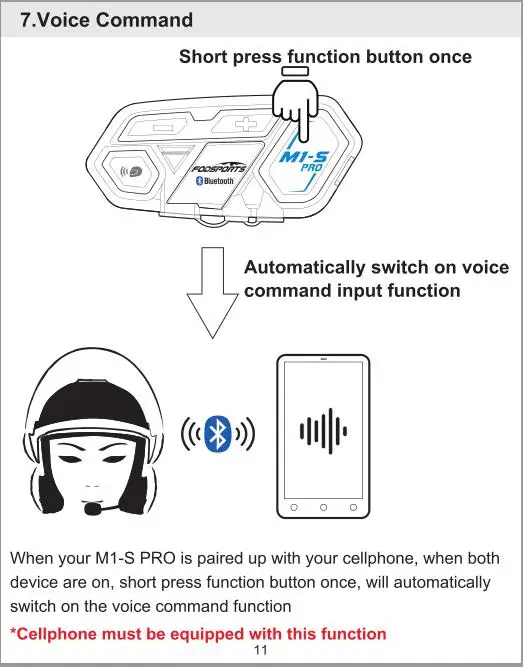 7.Voice Command

Short press function button once

FODSPORTS
Bluetooth

M1-S
PRO

Automatically switch on voice command input function

When your M1-S PRO is paired up with your cellphone, when both device are on, short press function button once, will automatically switch on the voice command function

*Cellphone must be equipped with this function

11