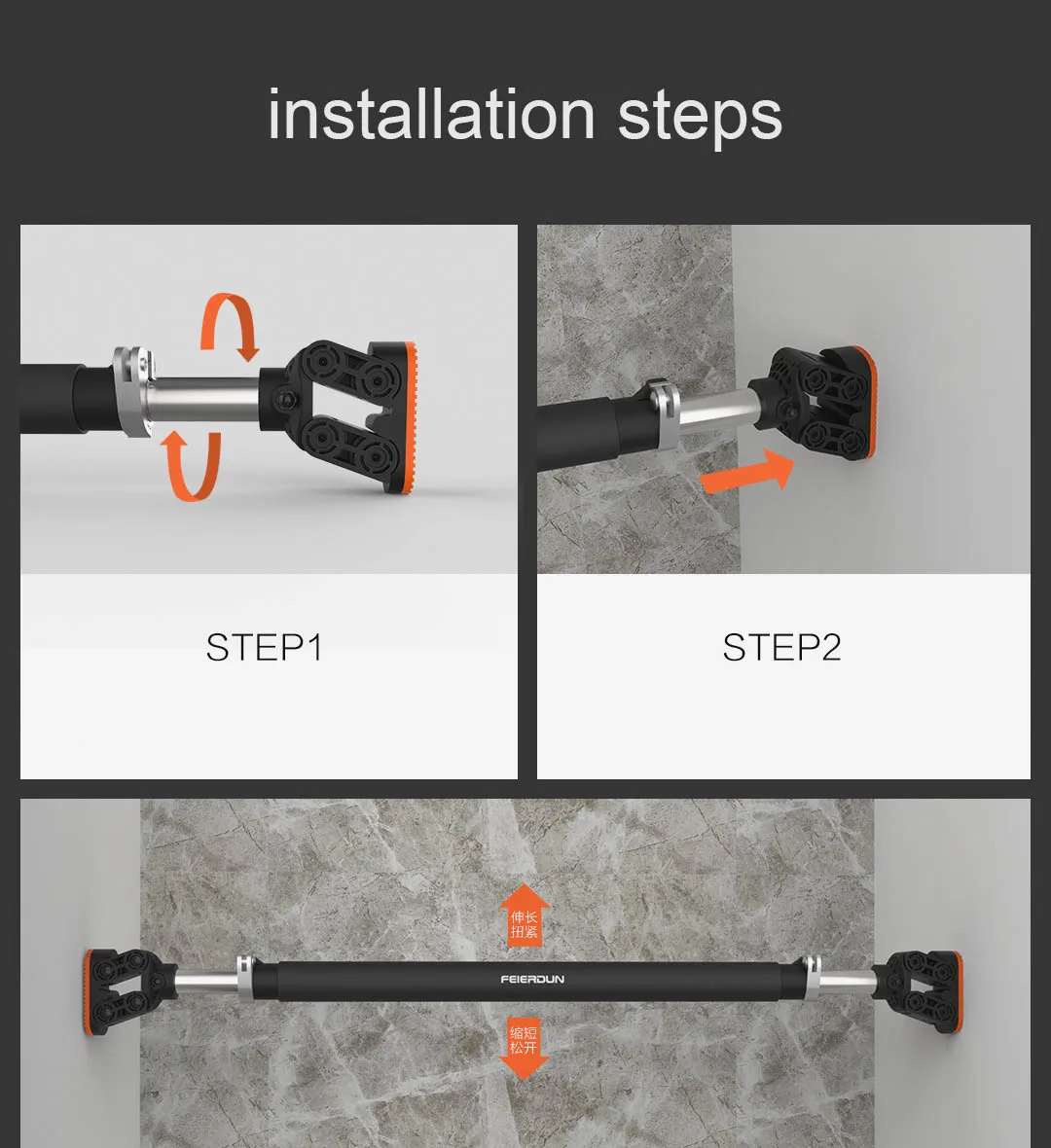 installation steps

STEP1

STEP2

伸长
扭紧

FEIERDUN

缩短
松开