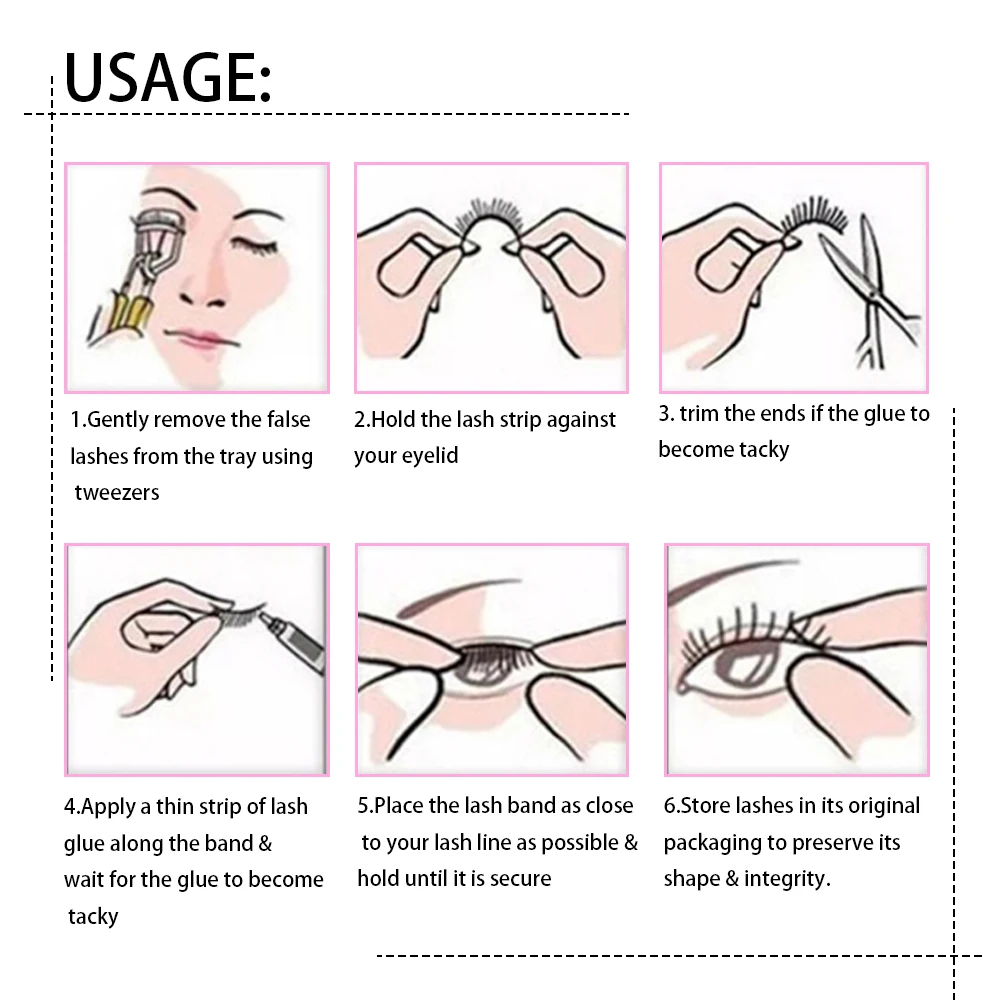 USAGE:

1.Gently remove the false lashes from the tray using tweezers

2.Hold the lash strip against your eyelid

3. trim the ends if the glue to become tacky

4.Apply a thin strip of lash glue along the band & wait for the glue to become tacky

5.Place the lash band as close to your lash line as possible & hold until it is secure

6.Store lashes in its original packaging to preserve its shape & integrity.