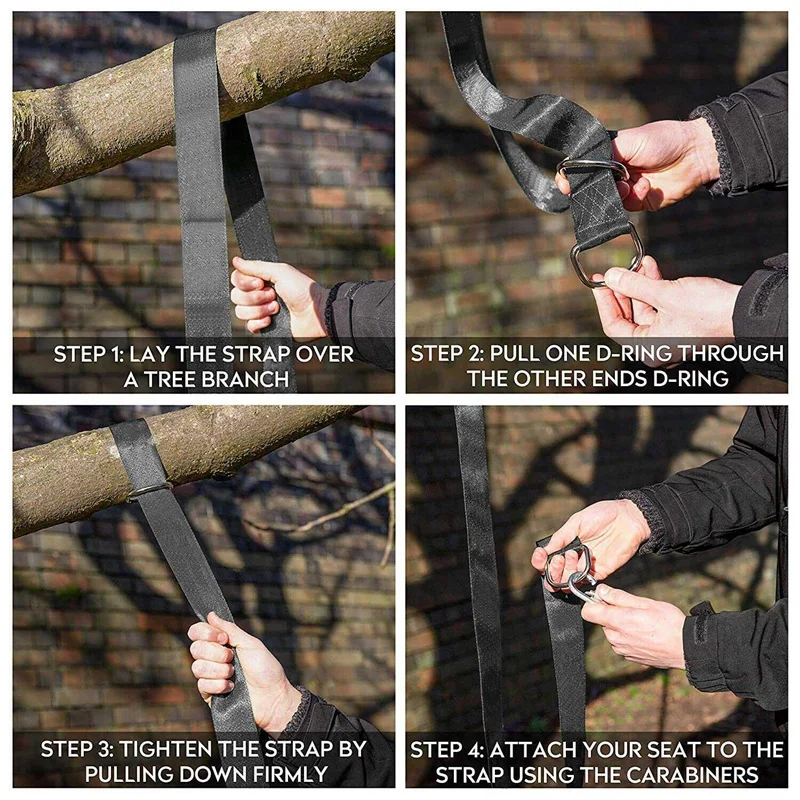 STEP 1: LAY THE STRAP OVER A TREE BRANCH

STEP 2: PULL ONE D-RING THROUGH THE OTHER ENDS D-RING

STEP 3: TIGHTEN THE STRAP BY PULLING DOWN FIRMLY

STEP 4: ATTACH YOUR SEAT TO THE STRAP USING THE CARABINERS