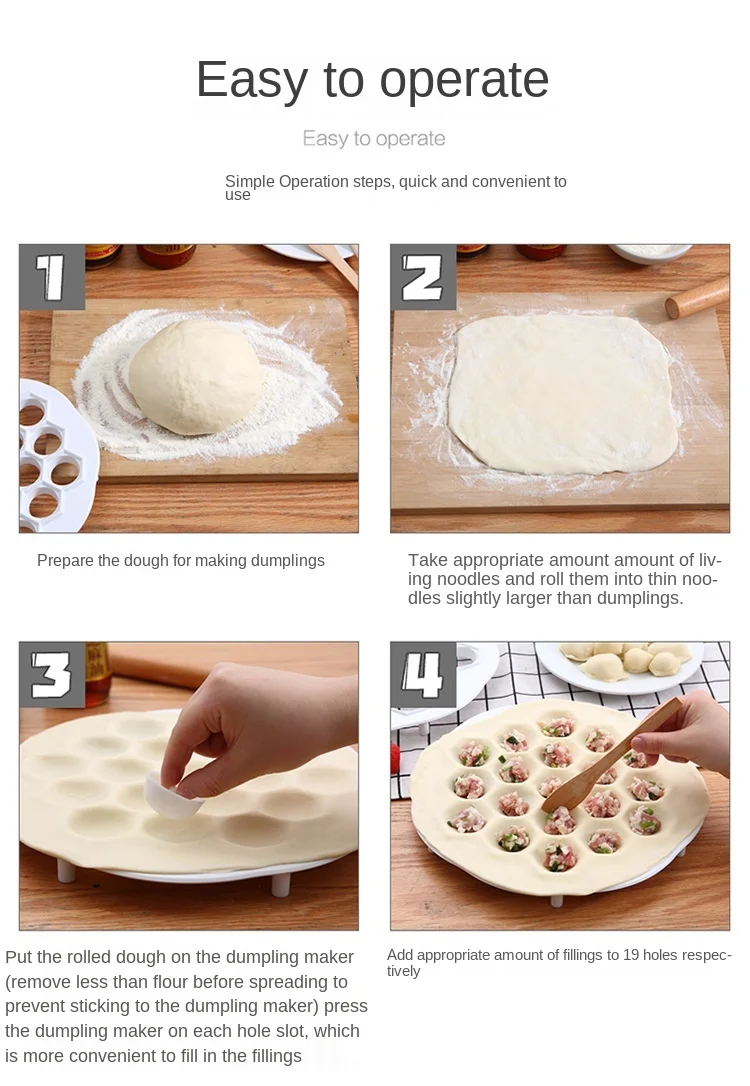 Easy to operate

Easy to operate

Simple Operation steps, quick and convenient to use

1

Prepare the dough for making dumplings

2

Take appropriate amount amount of living noodles and roll them into thin noodles slightly larger than dumplings.

3

Put the rolled dough on the dumpling maker (remove less than flour before spreading to prevent sticking to the dumpling maker) press the dumpling maker on each hole slot, which is more convenient to fill in the fillings

4

Add appropriate amount of fillings to 19 holes respectively