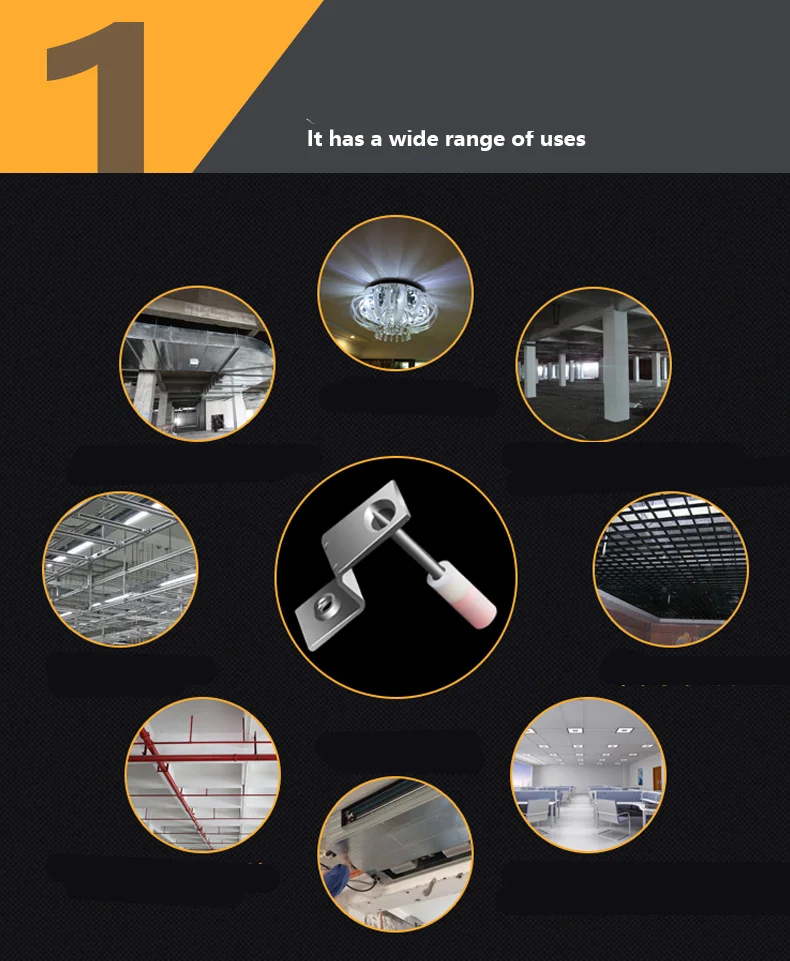 1

It has a wide range of uses