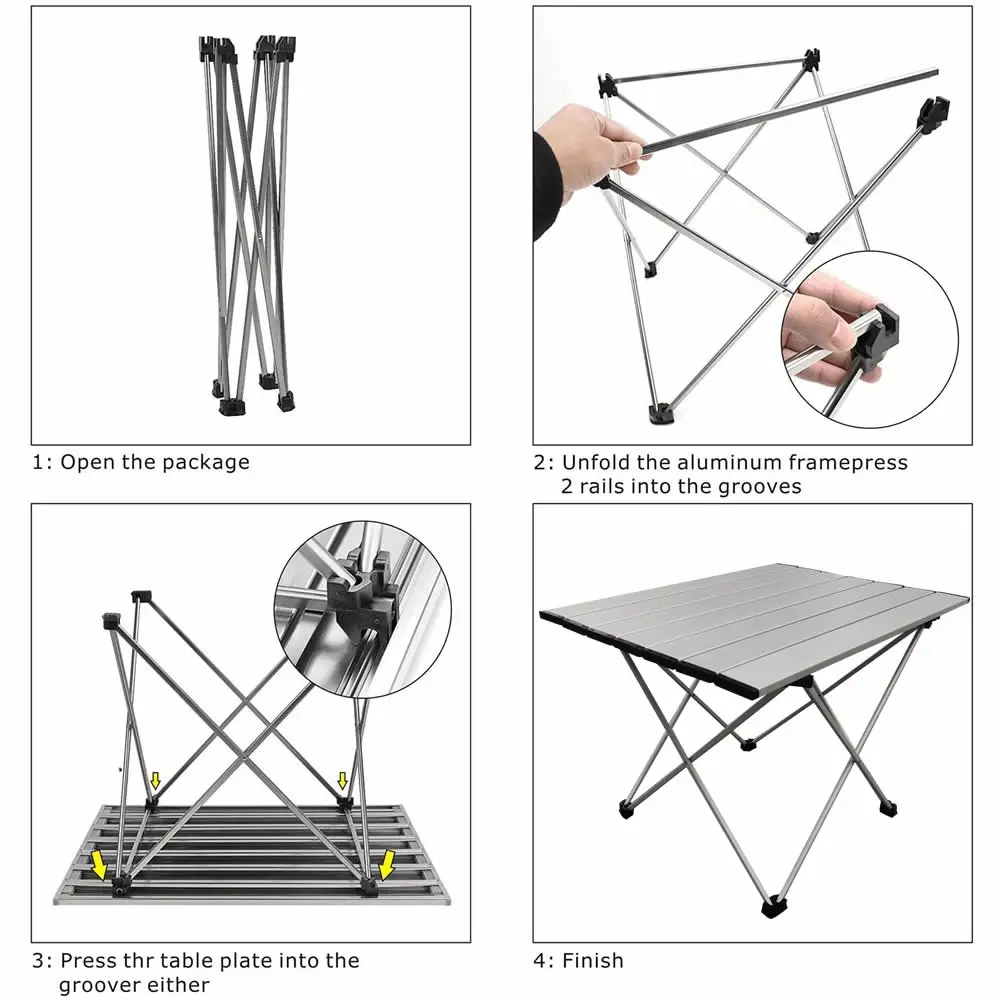 1: Open the package

2: Unfold the aluminum framepress 2 rails into the grooves

3: Press thr table plate into the groover either

4: Finish