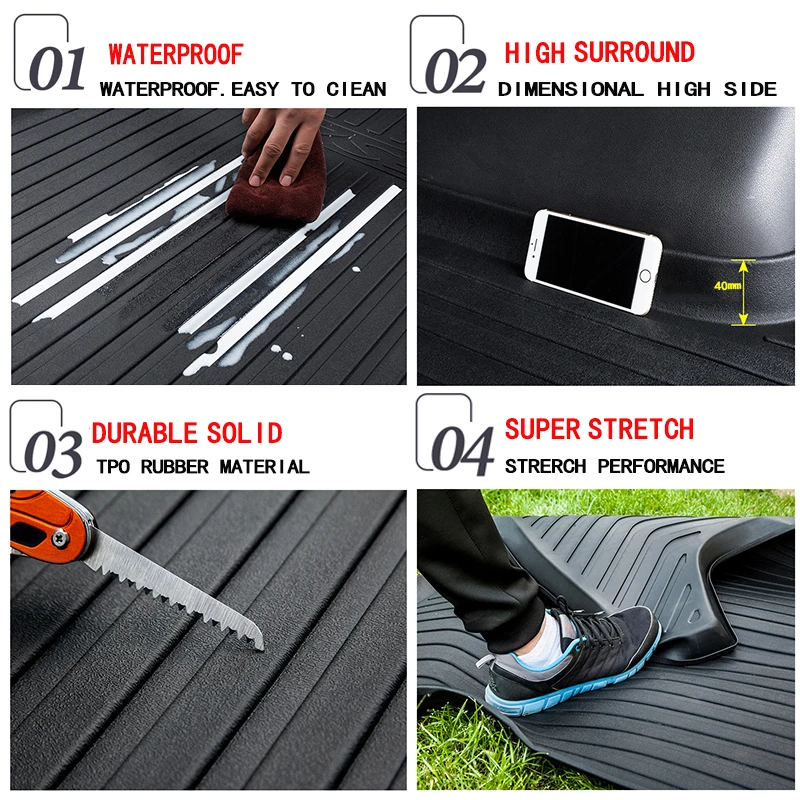 01 WATERPROOF
WATERPROOF.EASY TO CIEAN

02 HIGH SURROUND
DIMENSIONAL HIGH SIDE

40mm

03 DURABLE SOLID
TPO RUBBER MATERIAL

04 SUPER STRETCH
STRERCH PERFORMANCE