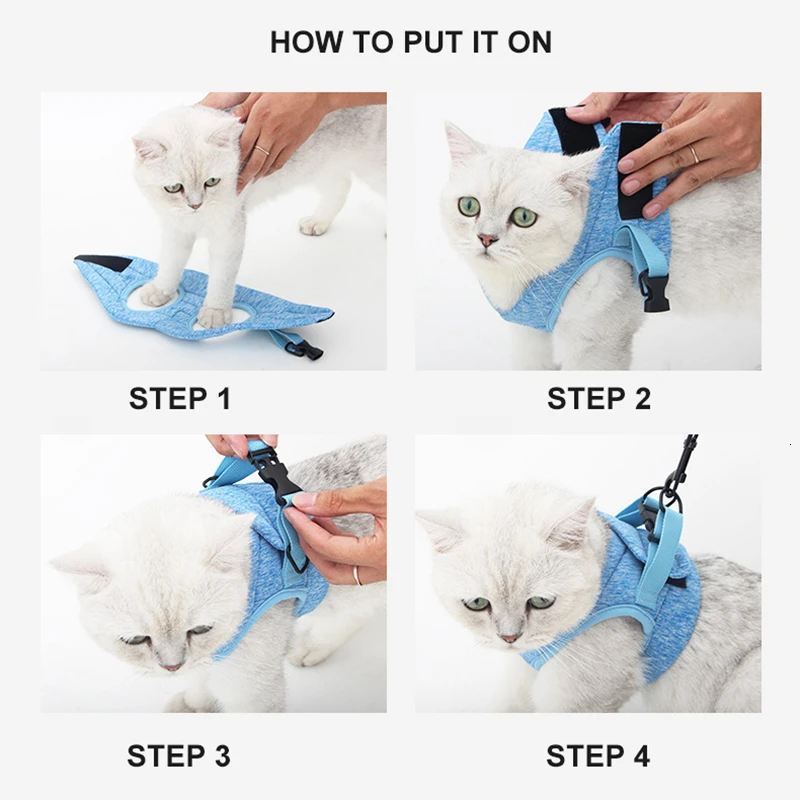 HOW TO PUT IT ON

STEP 1

STEP 2

STEP 3

STEP 4