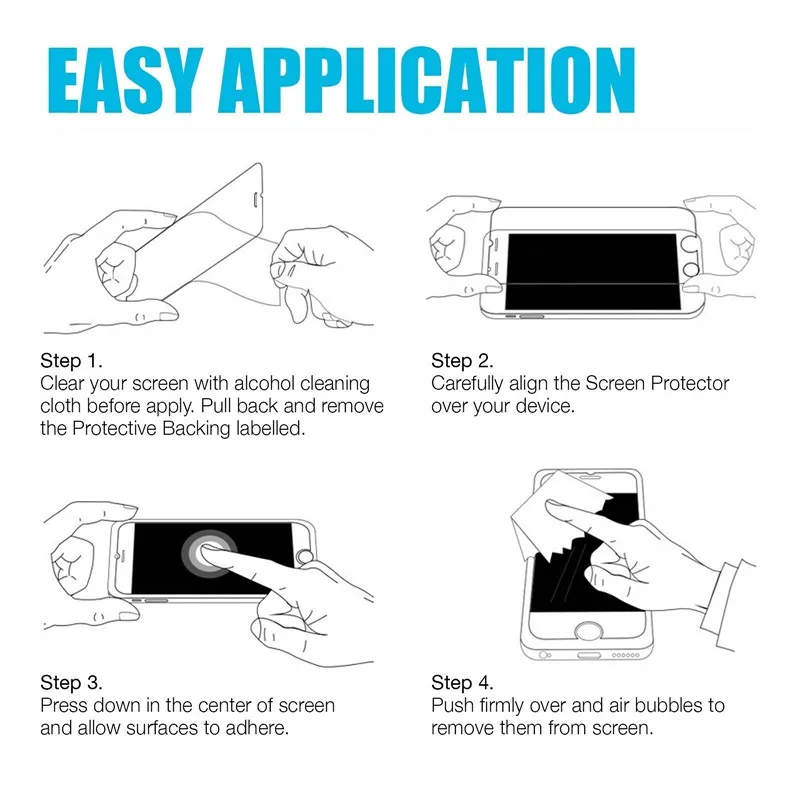 EASY APPLICATION

Step 1.
Clear your screen with alcohol cleaning cloth before apply. Pull back and remove the Protective Backing labelled.

Step 2.
Carefully align the Screen Protector over your device.

Step 3.
Press down in the center of screen and allow surfaces to adhere.

Step 4.
Push firmly over and air bubbles to remove them from screen.