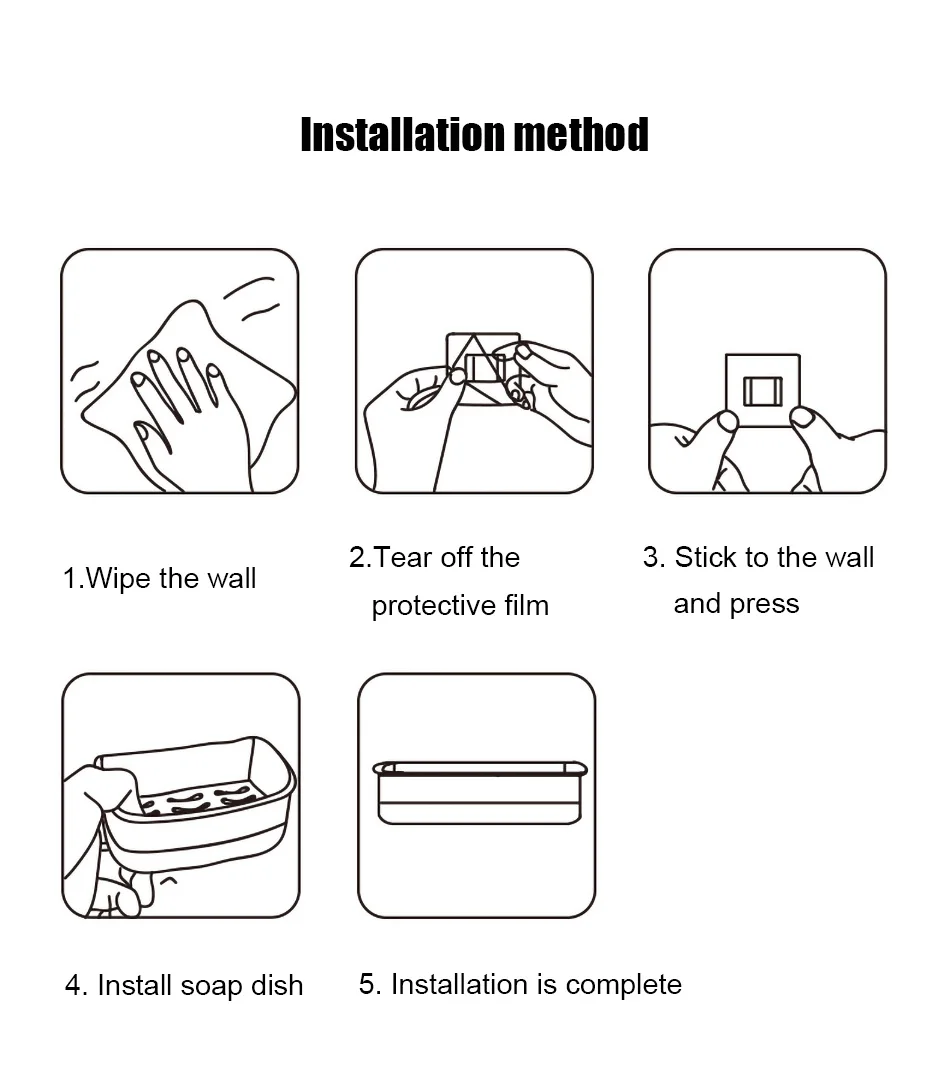 Installation method

1.Wipe the wall

2.Tear off the protective film

3. Stick to the wall and press

4. Install soap dish

5. Installation is complete