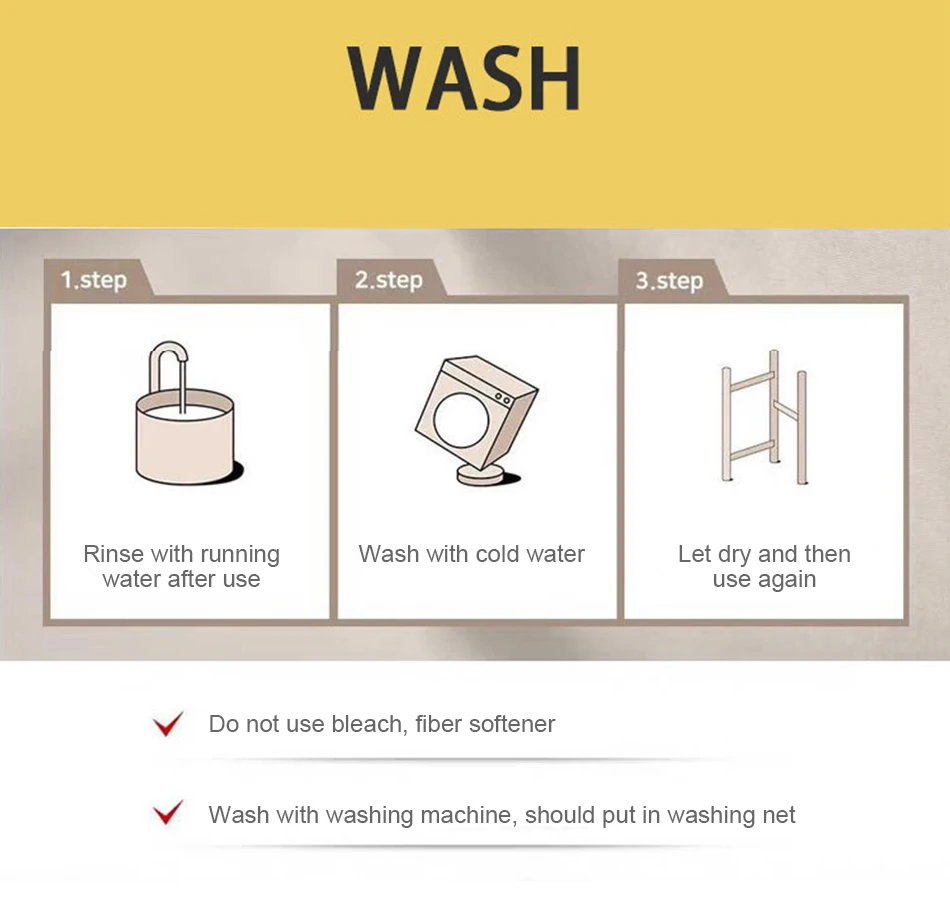 WASH

1.step

Rinse with running water after use

2.step

Wash with cold water

3.step

Let dry and then use again

Do not use bleach, fiber softener

Wash with washing machine, should put in washing net