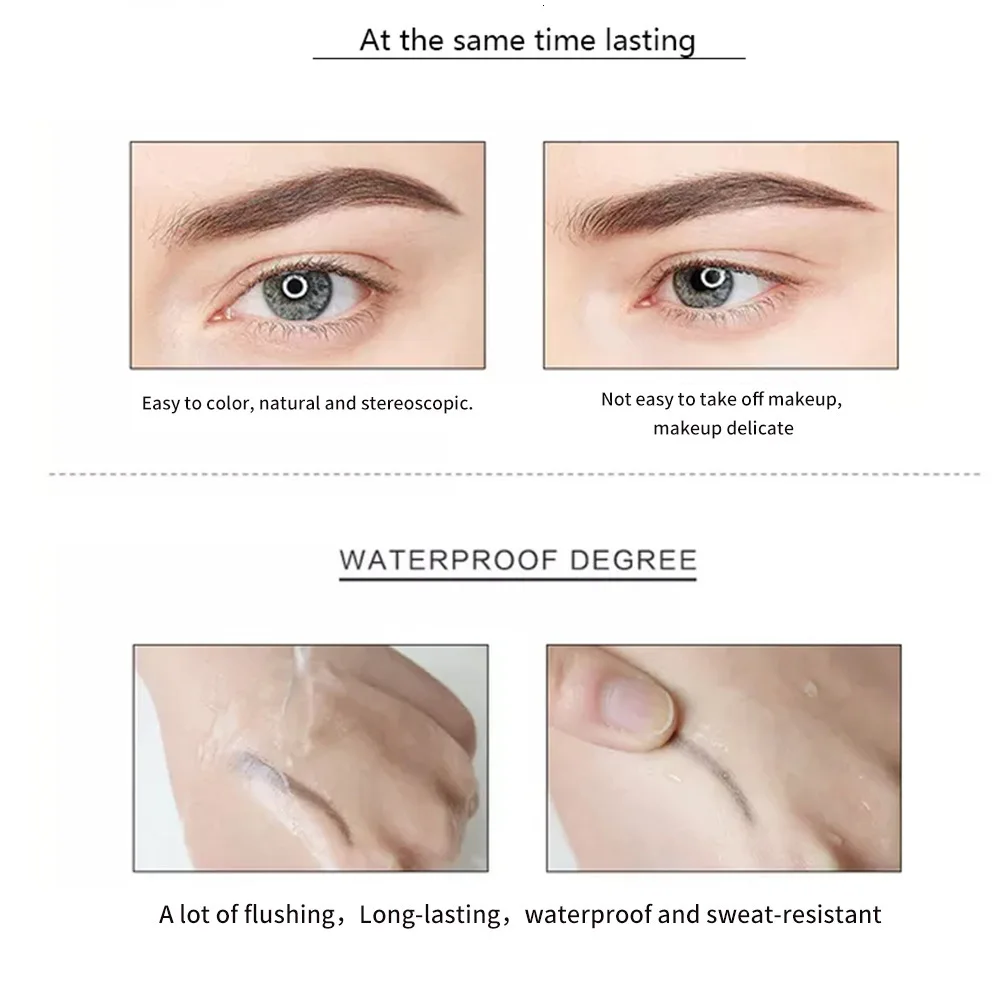 At the same time lasting

Easy to color, natural and stereoscopic.

Not easy to take off makeup, makeup delicate

WATERPROOF DEGREE

A lot of flushing，Long-lasting，waterproof and sweat-resistant