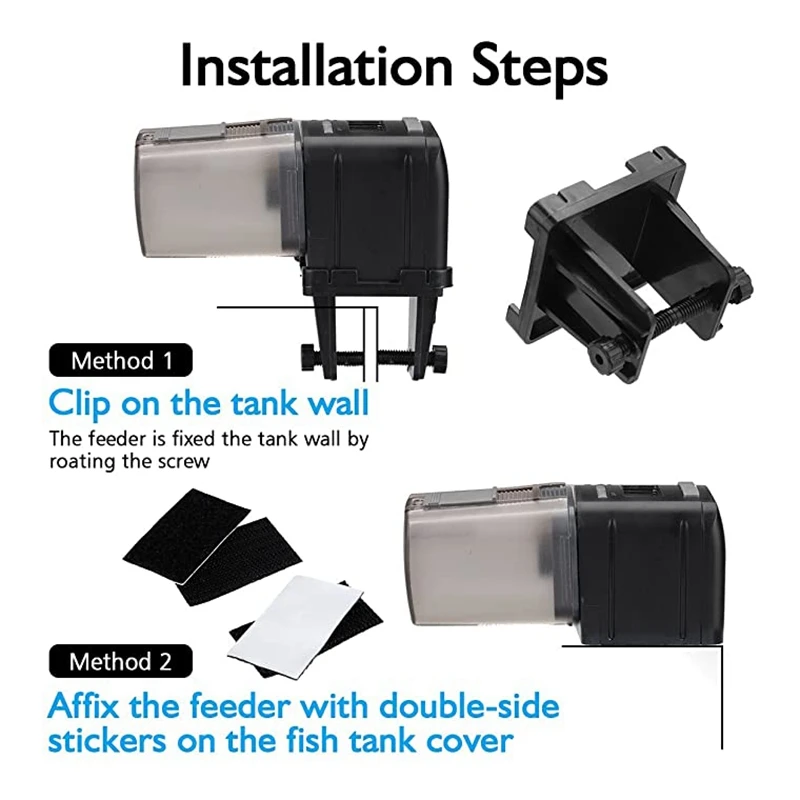 Installation Steps

Method 1

Clip on the tank wall

The feeder is fixed the tank wall by roating the screw

Method 2

Affix the feeder with double-side stickers on the fish tank cover