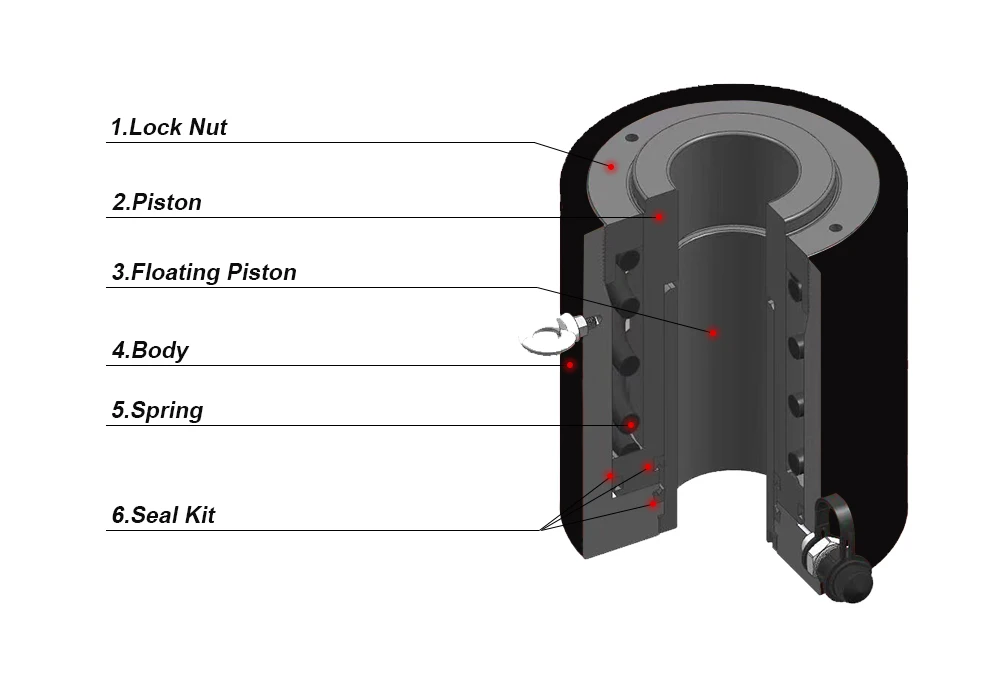 1.Lock Nut
2.Piston
3.Floating Piston
4.Body
5.Spring
6.Seal Kit