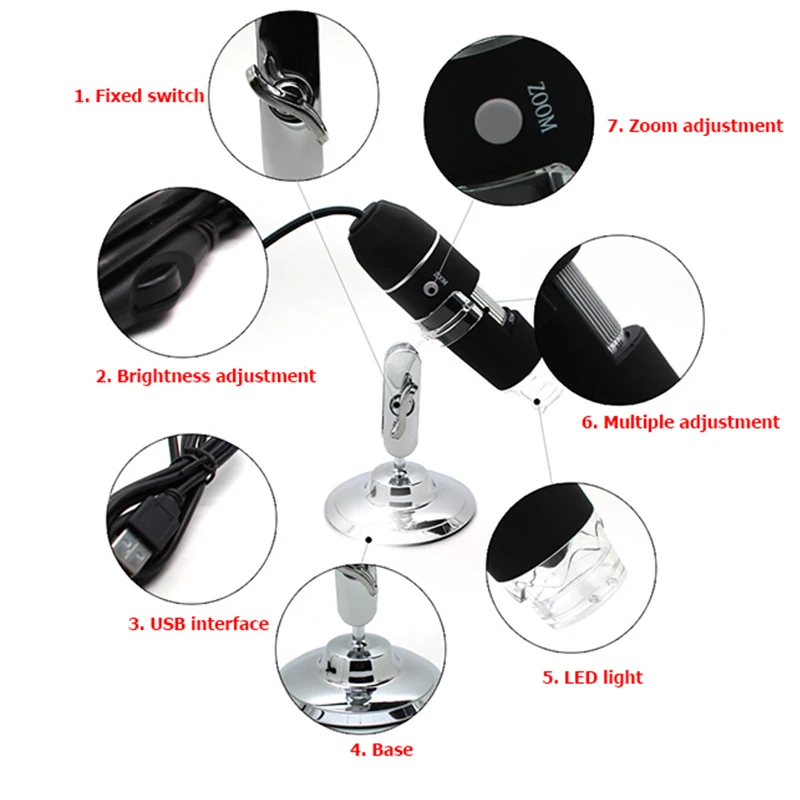 1. Fixed switch

ZOOM

7. Zoom adjustment

ZOOM

2. Brightness adjustment

6. Multiple adjustment

3. USB interface

5. LED light

4. Base