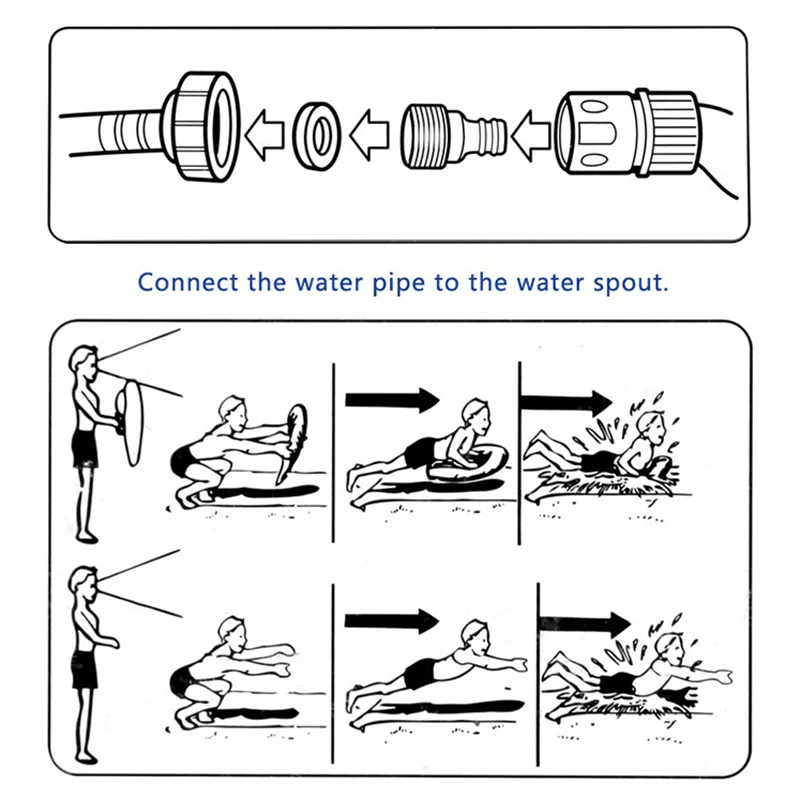 Connect the water pipe to the water spout.