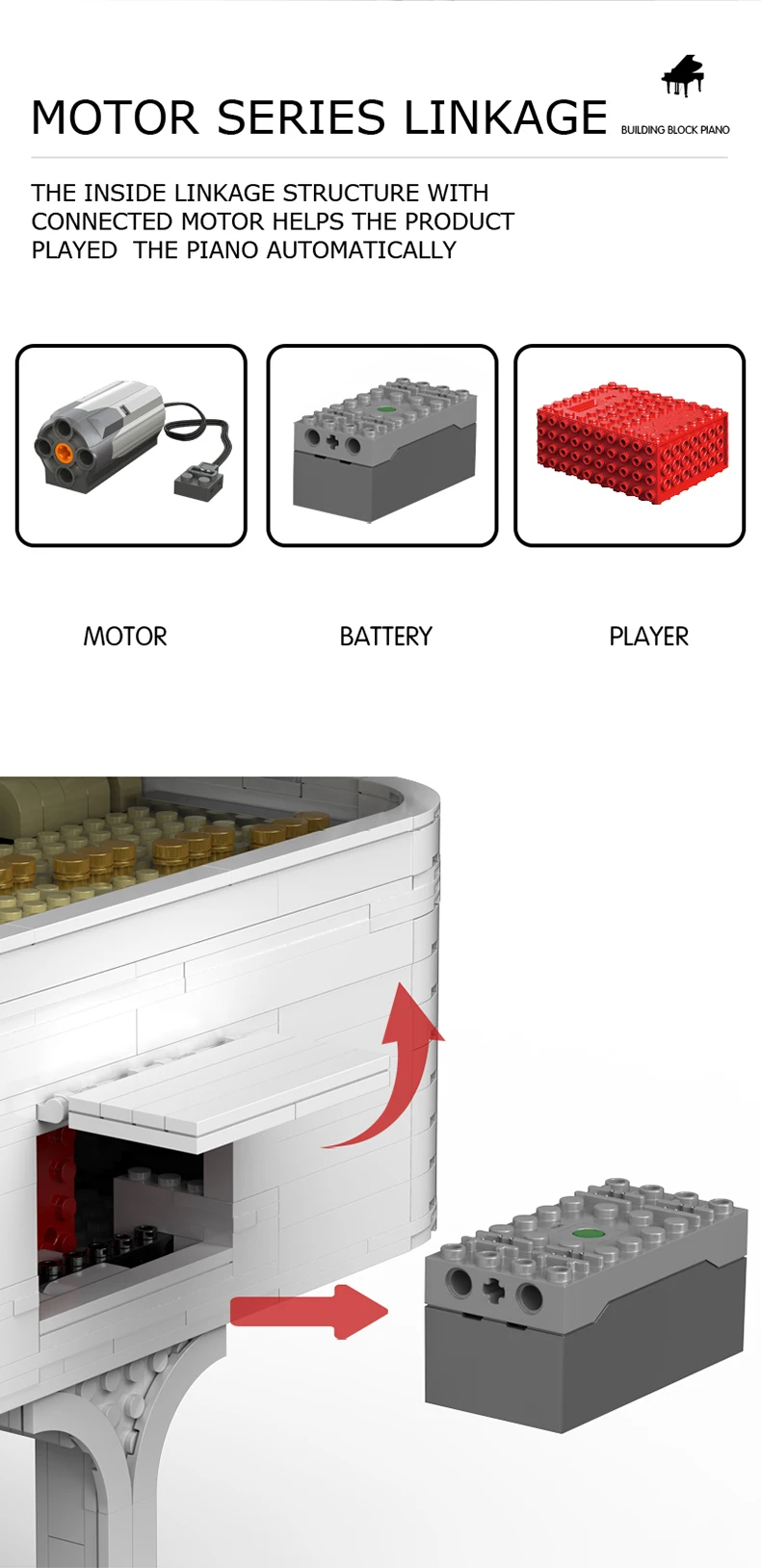 MOTOR SERIES LINKAGE

BUILDING BLOCK PIANO

THE INSIDE LINKAGE STRUCTURE WITH CONNECTED MOTOR HELPS THE PRODUCT PLAYED THE PIANO AUTOMATICALLY

MOTOR

BATTERY

PLAYER