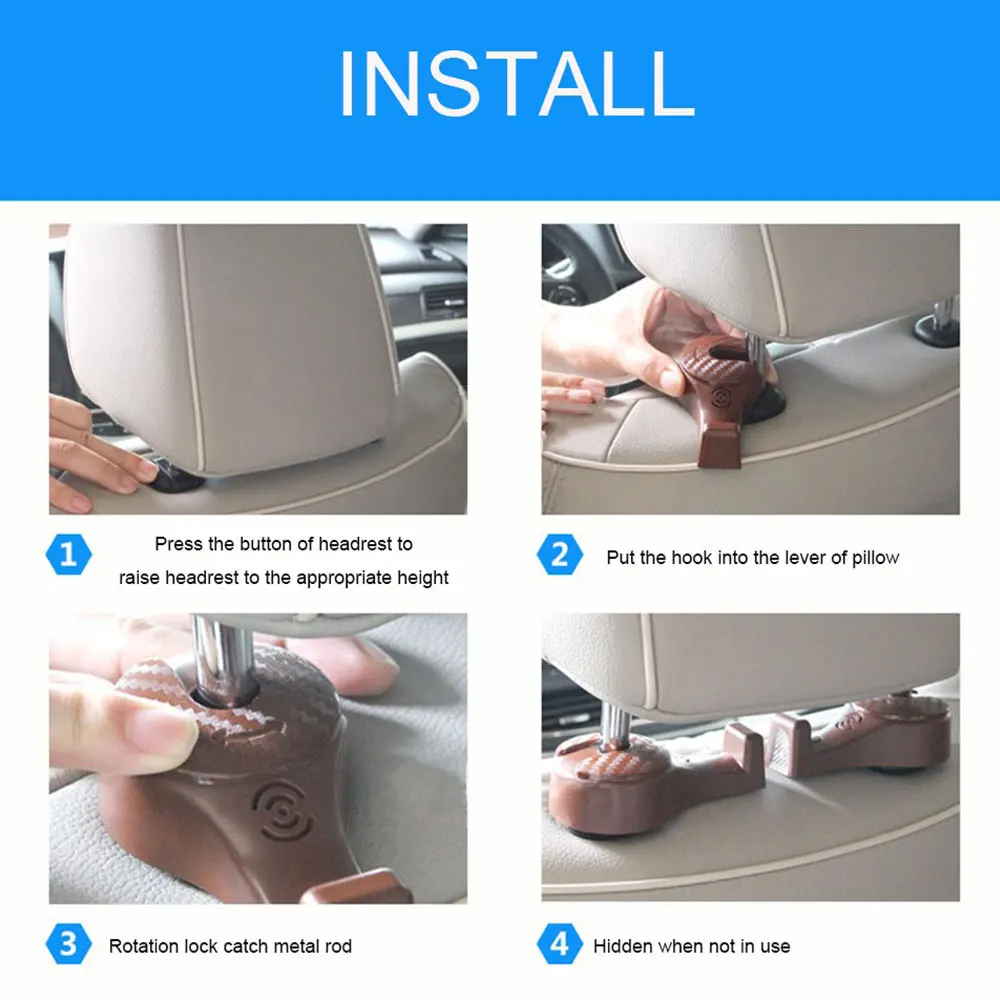 INSTALL

1

Press the button of headrest to raise headrest to the appropriate height

2

Put the hook into the lever of pillow

3

Rotation lock catch metal rod

4

Hidden when not in use