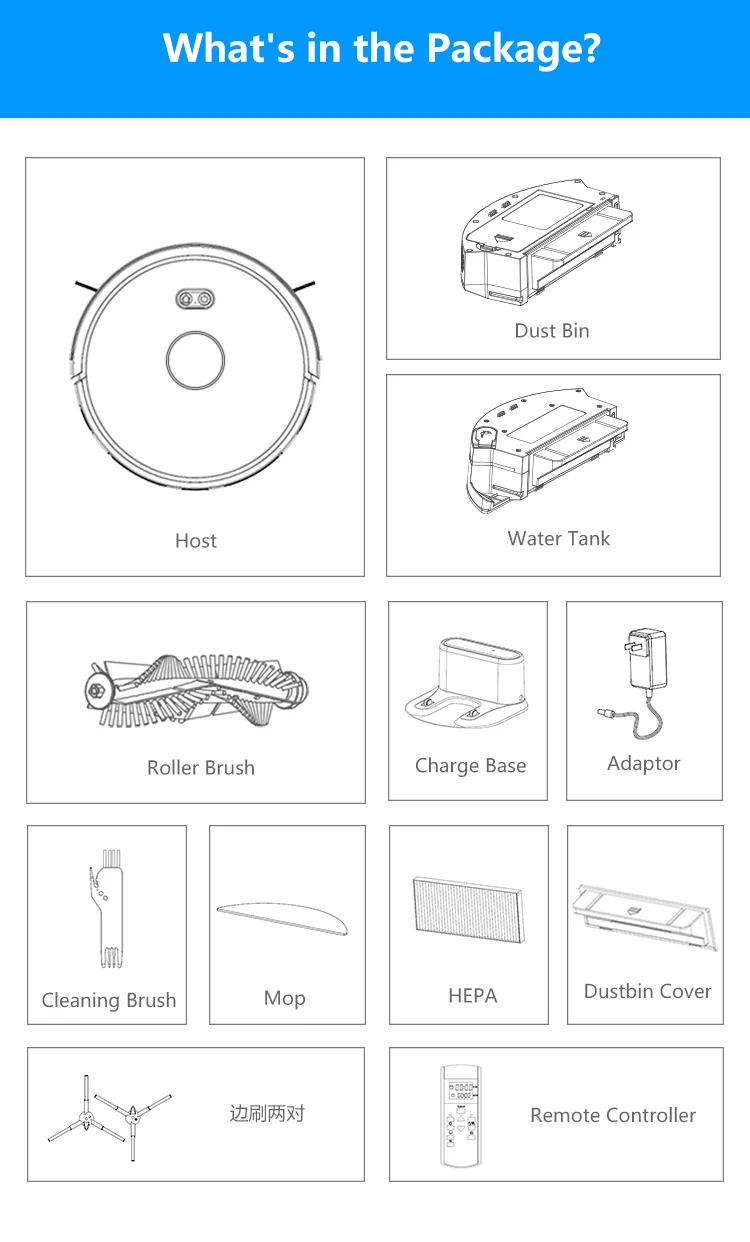 What's in the Package?

Host

Dust Bin

Water Tank

Roller Brush

Charge Base

Adaptor

Cleaning Brush

Mop

HEPA

Dustbin Cover

边刷两对

Remote Controller