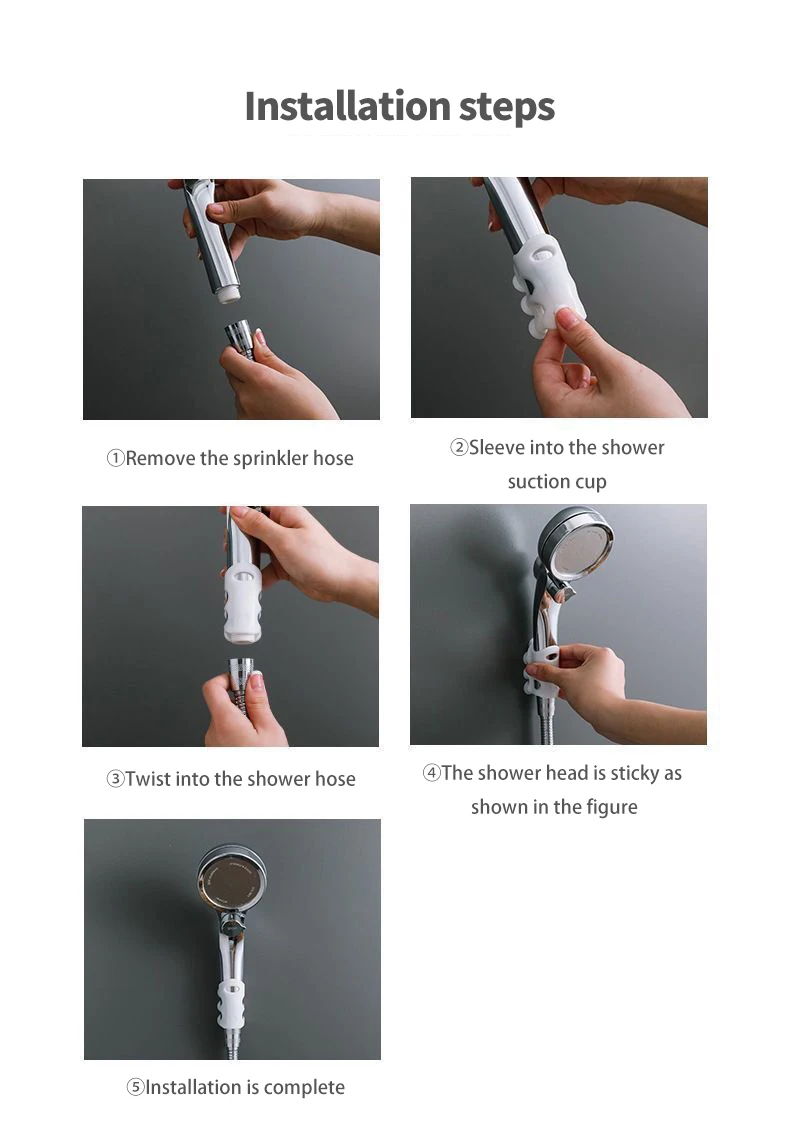 Installation steps

①Remove the sprinkler hose

②Sleeve into the shower suction cup

③Twist into the shower hose

④The shower head is sticky as shown in the figure

⑤Installation is complete