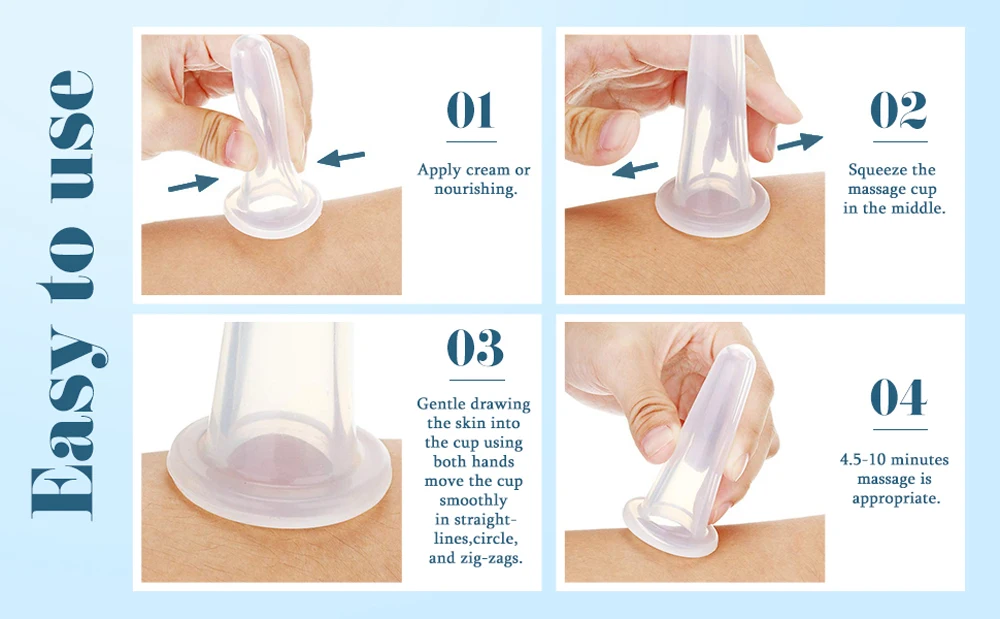 Easy to use

01

Apply cream or nourishing.

02

Squeeze the massage cup in the middle.

03

Gentle drawing the skin into the cup using both hands move the cup smoothly in straight-lines,circle, and zig-zags.

04

4.5-10 minutes massage is appropriate.