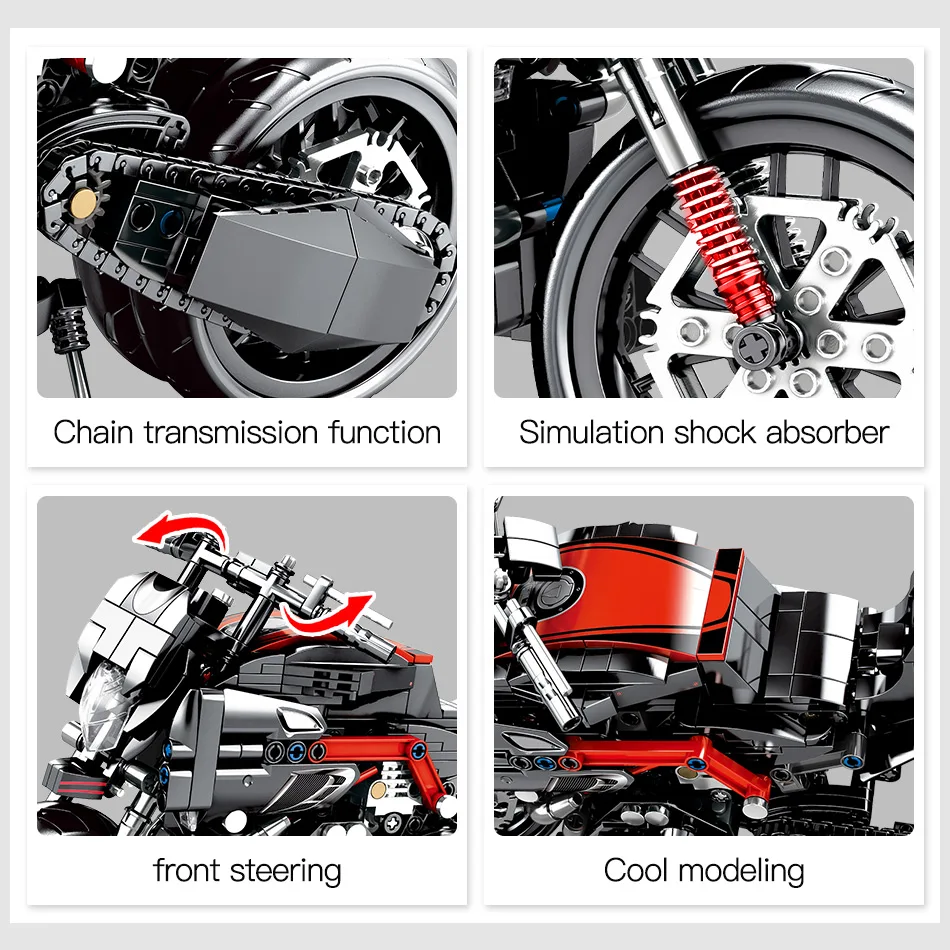 Chain transmission function

Simulation shock absorber

front steering

Cool modeling