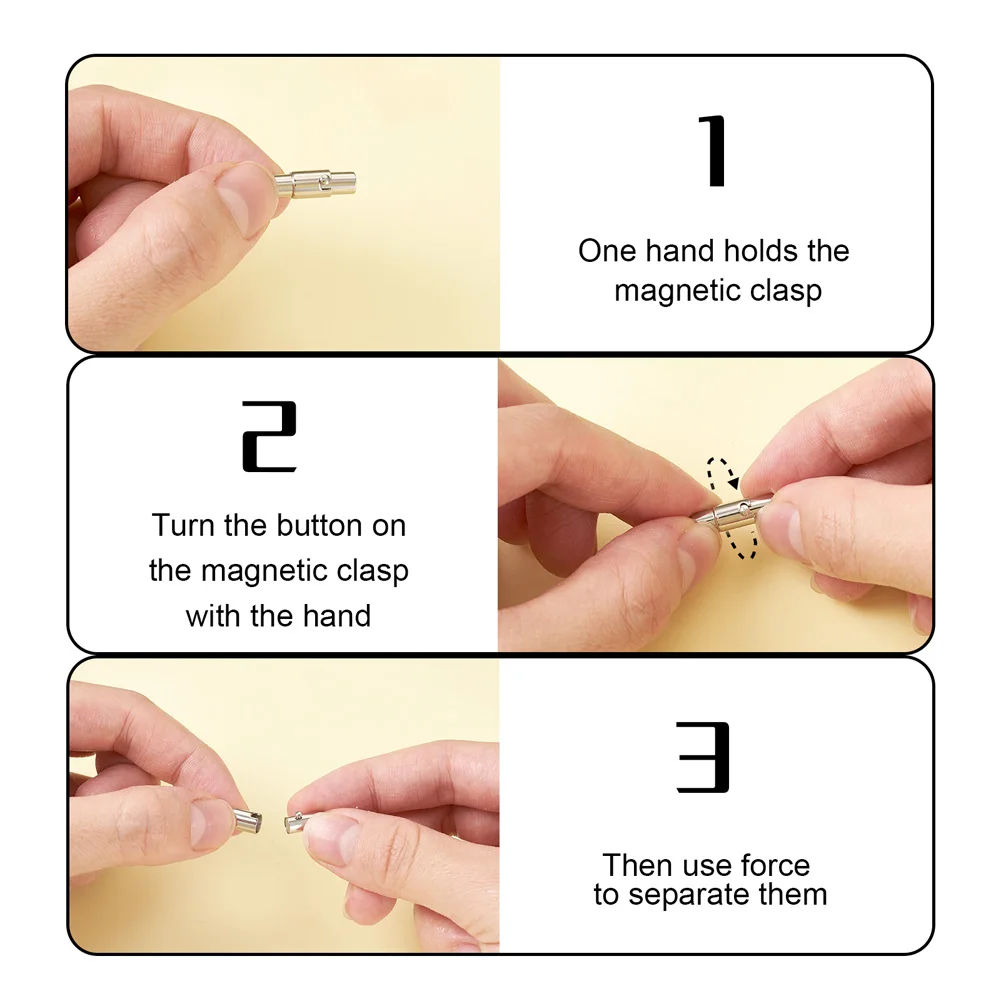 1

One hand holds the magnetic clasp

2

Turn the button on the magnetic clasp with the hand

3

Then use force to separate them